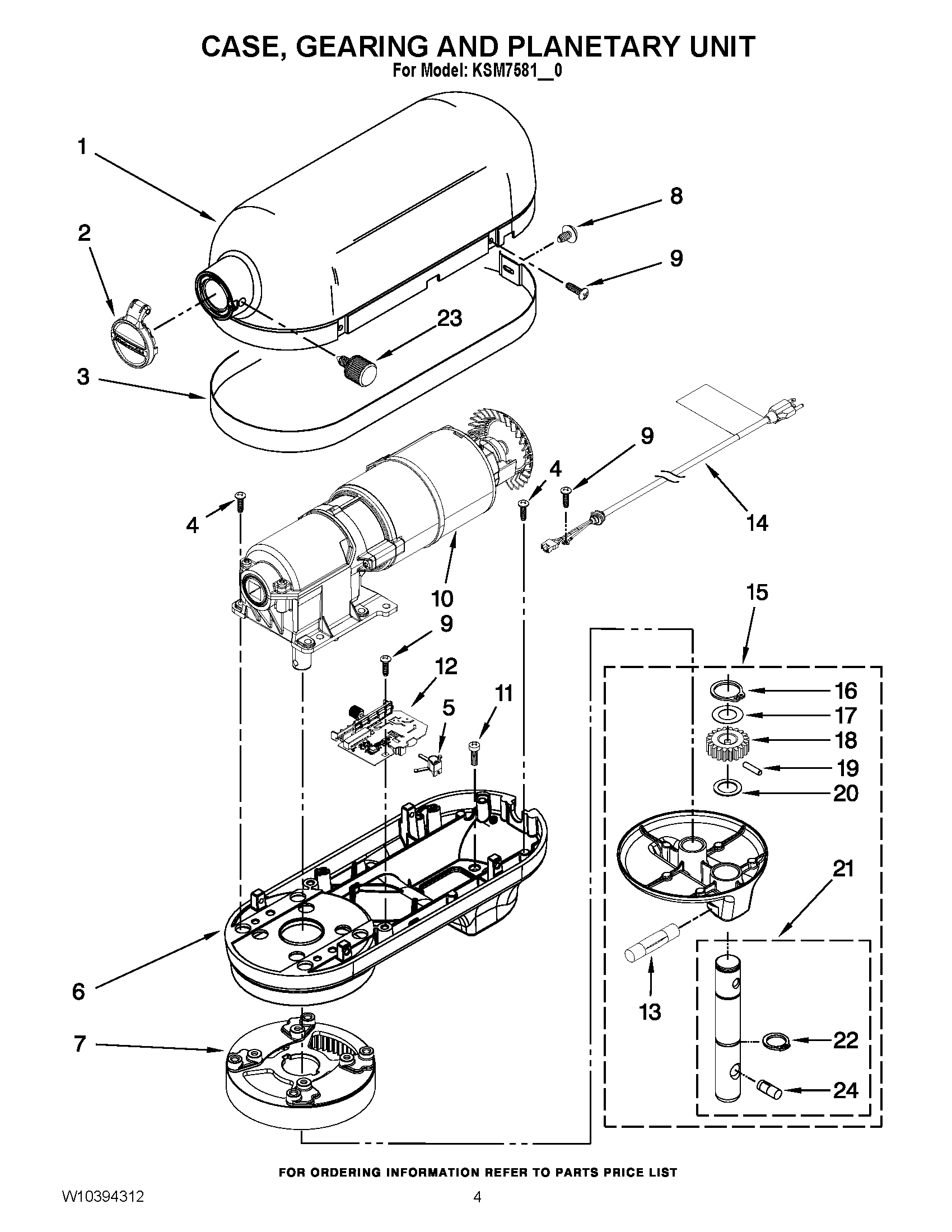 CASE, GEARING AND PLANETARY UNIT
For Model: KSM7581__0

1
2
8
9
23
3
9
4
4
14
10
15
9
12
11
5
16
17
18
19
20
21
6
13
7
22
24

FOR ORDERING INFORMATION REFER TO PARTS PRICE LIST

W10394312
4