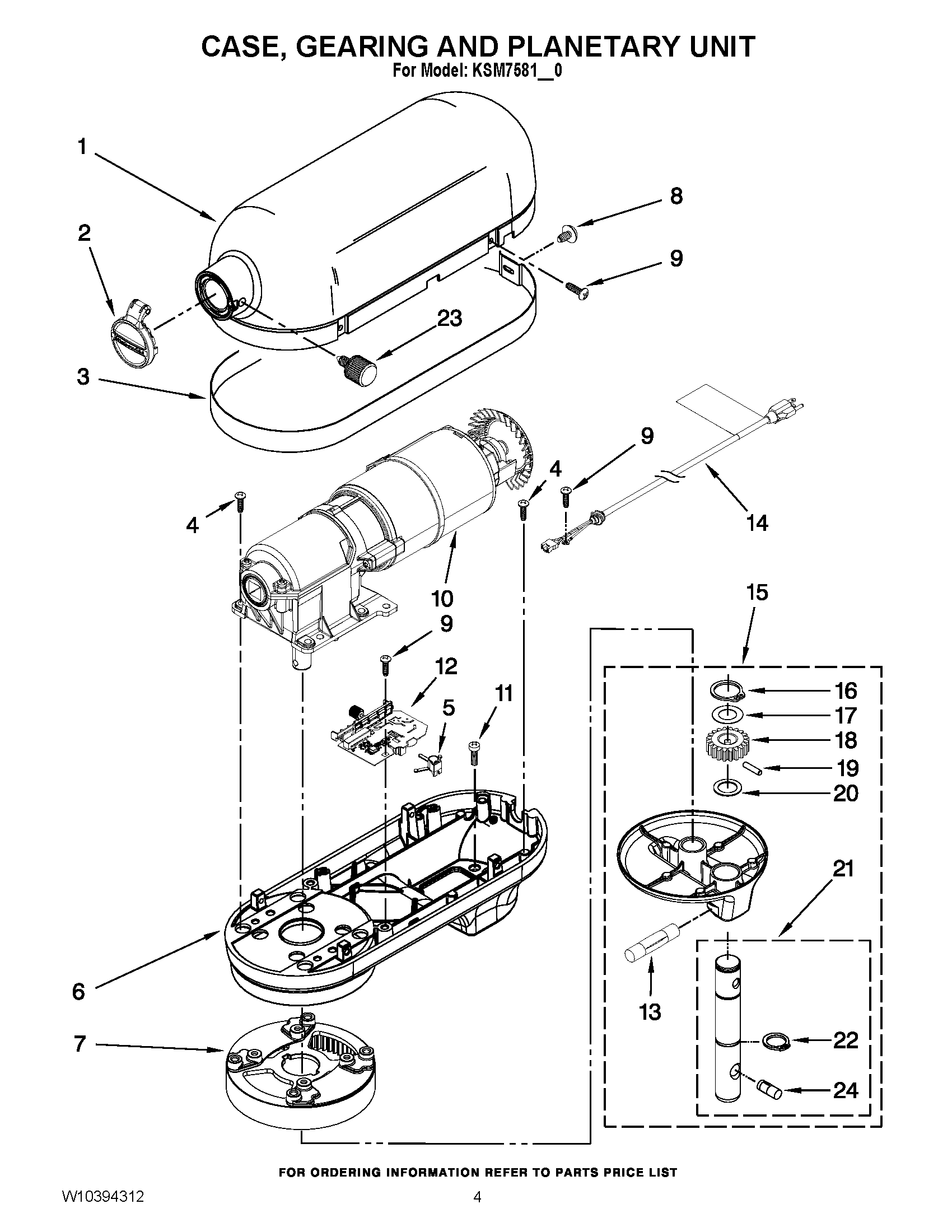 CASE, GEARING AND PLANETARY UNIT
For Model: KSM7581__0

1
2
8
9
23
3
9
4
4
14
10
15
9
12
11
5
16
17
18
19
20
21
6
13
7
22
24

FOR ORDERING INFORMATION REFER TO PARTS PRICE LIST

W10394312

4