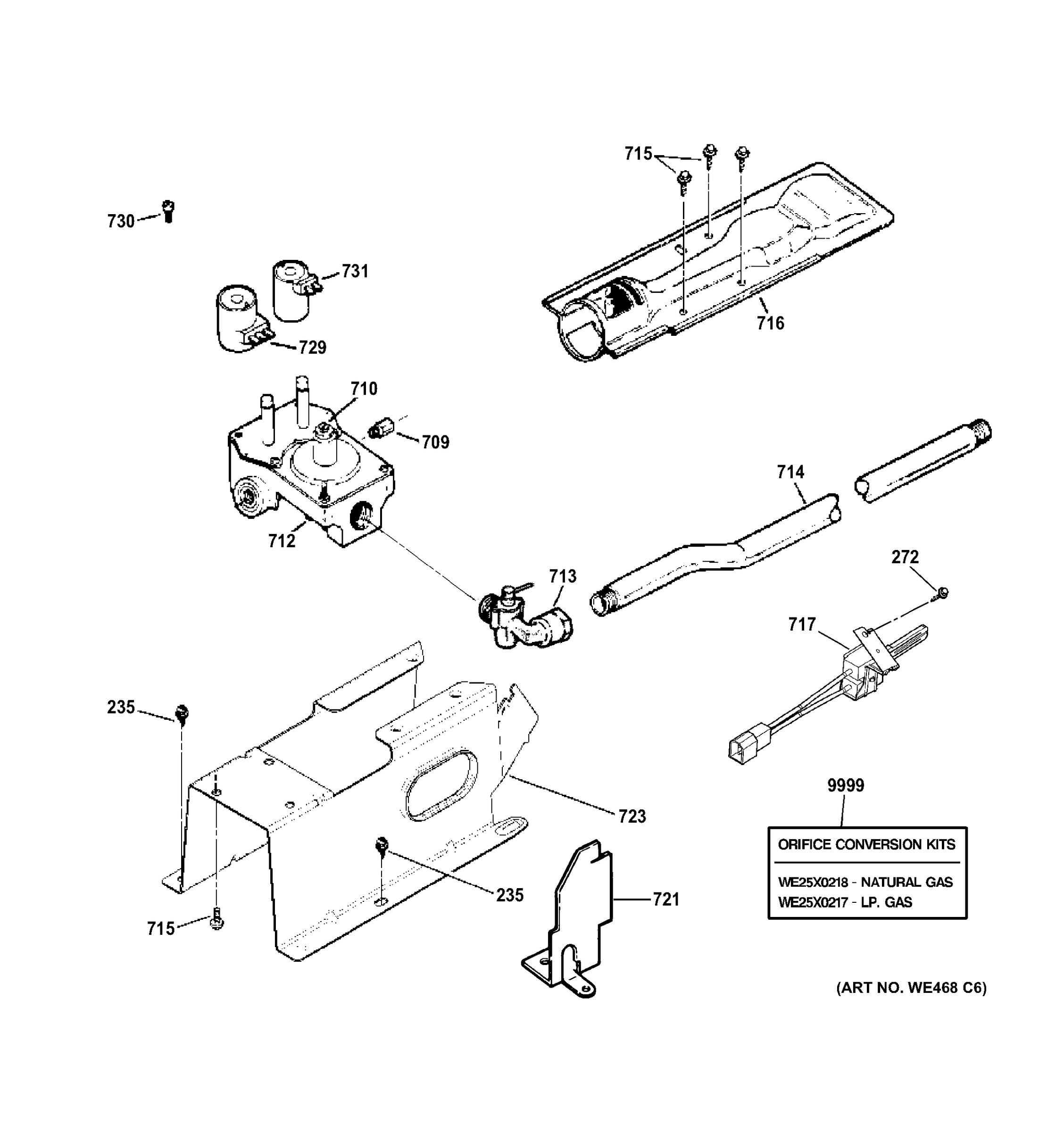 715

730

731

729

716

710

709

714

712

713

272

717

235

723

9999

ORIFICE CONVERSION KITS

WE25X0218 - NATURAL GAS
WE25X0217 - LP. GAS

235

721

715

(ART NO. WE468 C6)