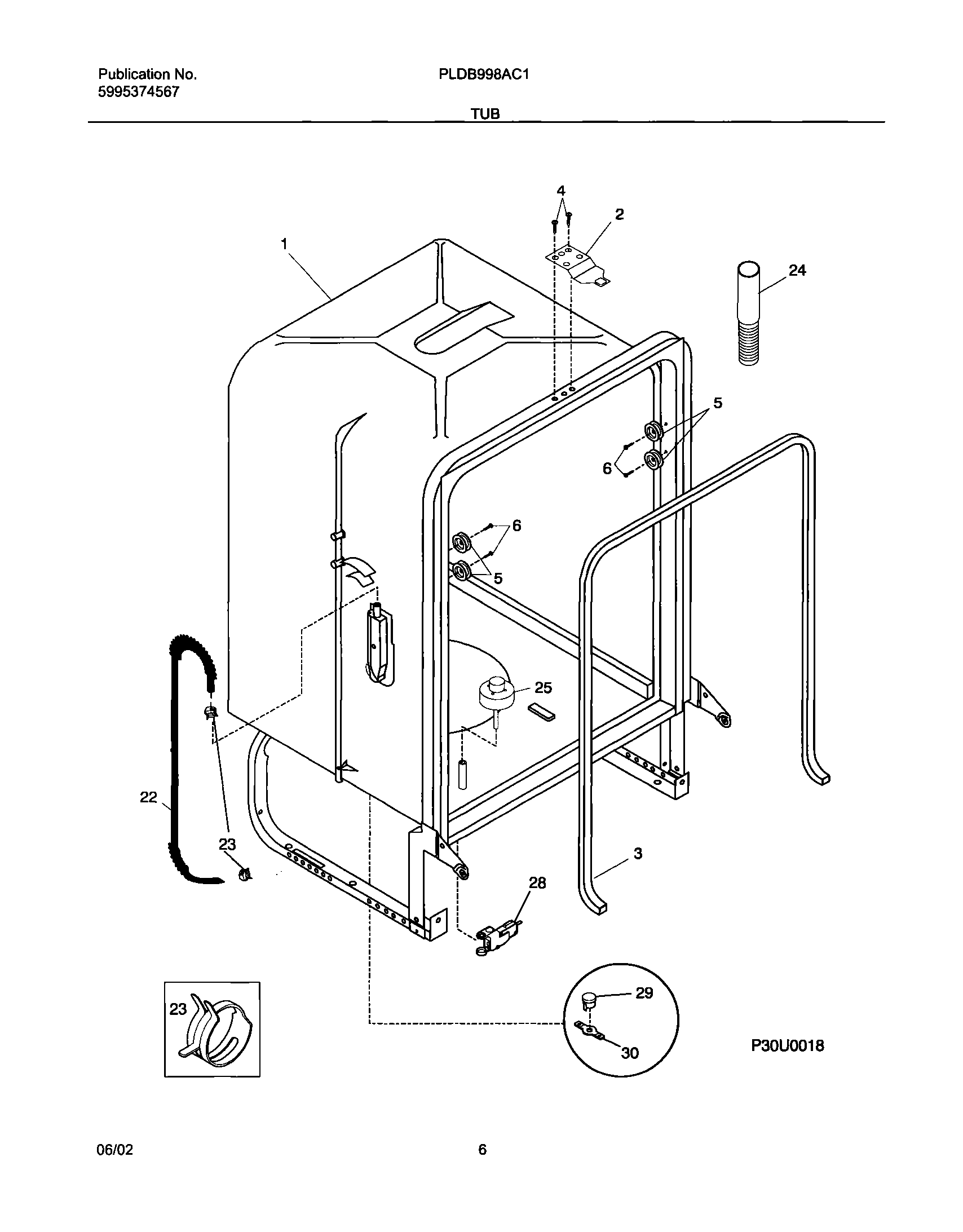 Publication No.
5995374567

PLDB998AC1

TUB

4
2
1
24
5
6
6
5
25
22
23
3
28
23
29
30
P30U0018

06/02

6