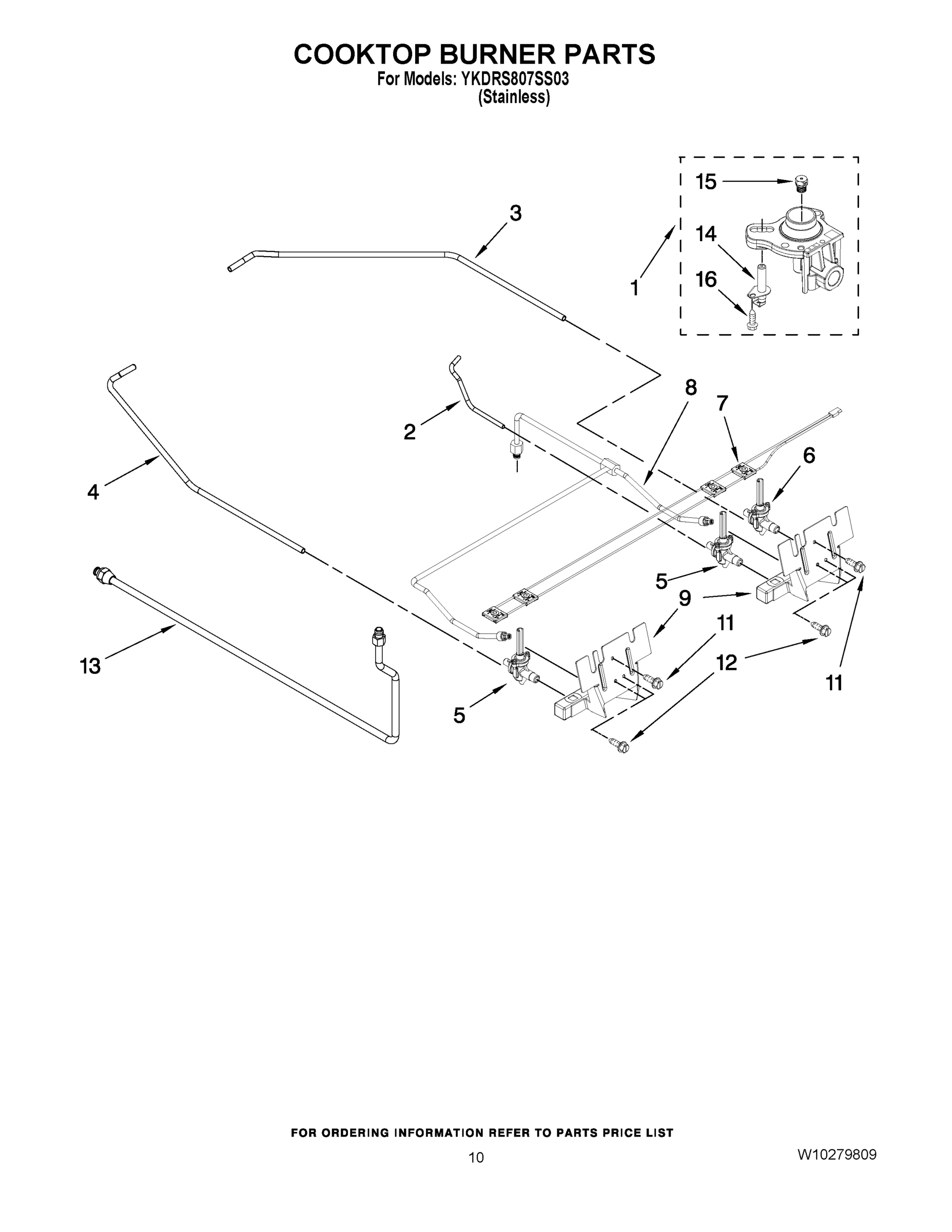 COOKTOP BURNER PARTS
For Models: YKDRS807SS03
(Stainless)

15
3
14
1
16
8
7
2
6
4
5
9
11
13
12
11
5

FOR ORDERING INFORMATION REFER TO PARTS PRICE LIST
10
W10279809