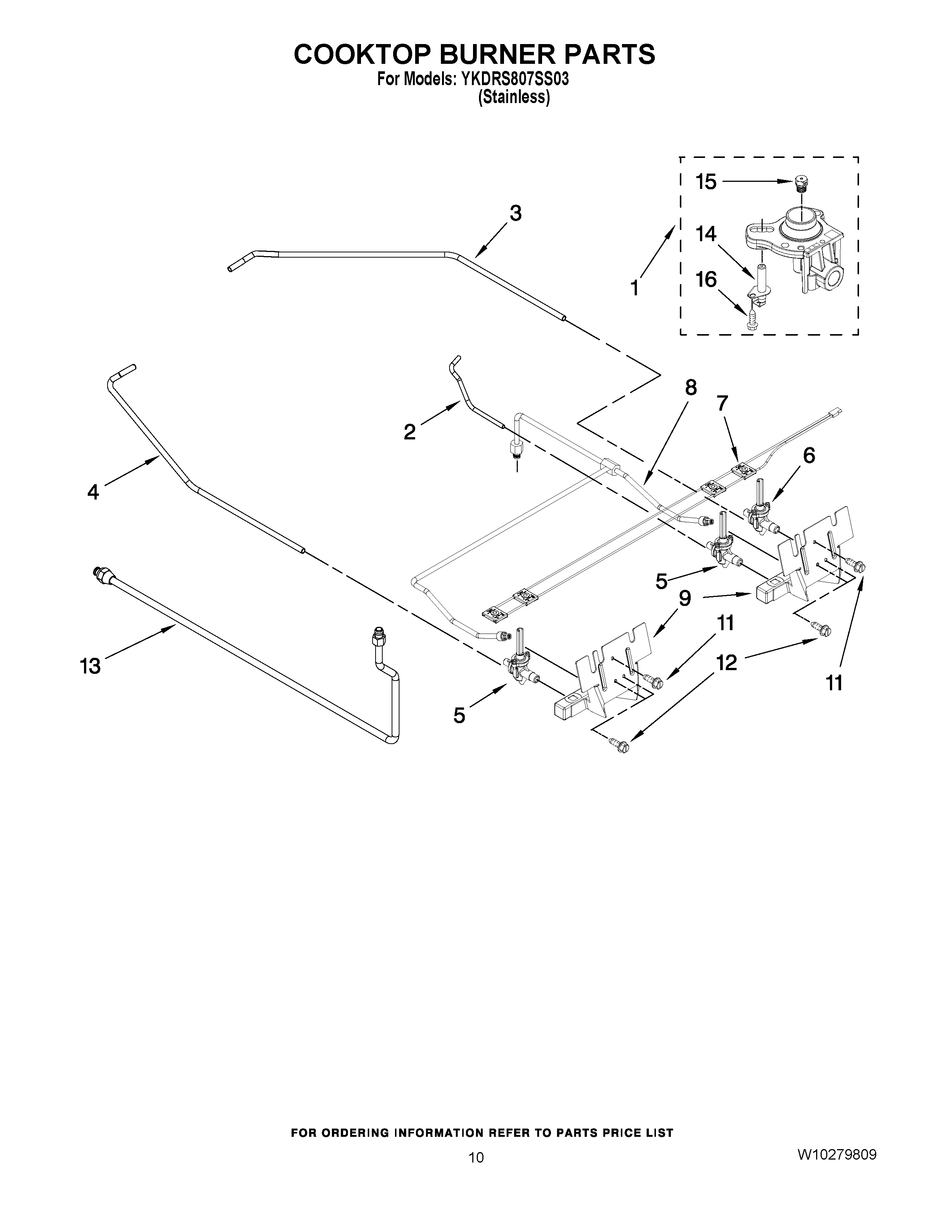 COOKTOP BURNER PARTS
For Models: YKDRS807SS03
(Stainless)

15
3
14
1
16
8
7
2
6
4
5
9
11
13
12
11
5

FOR ORDERING INFORMATION REFER TO PARTS PRICE LIST
10
W10279809