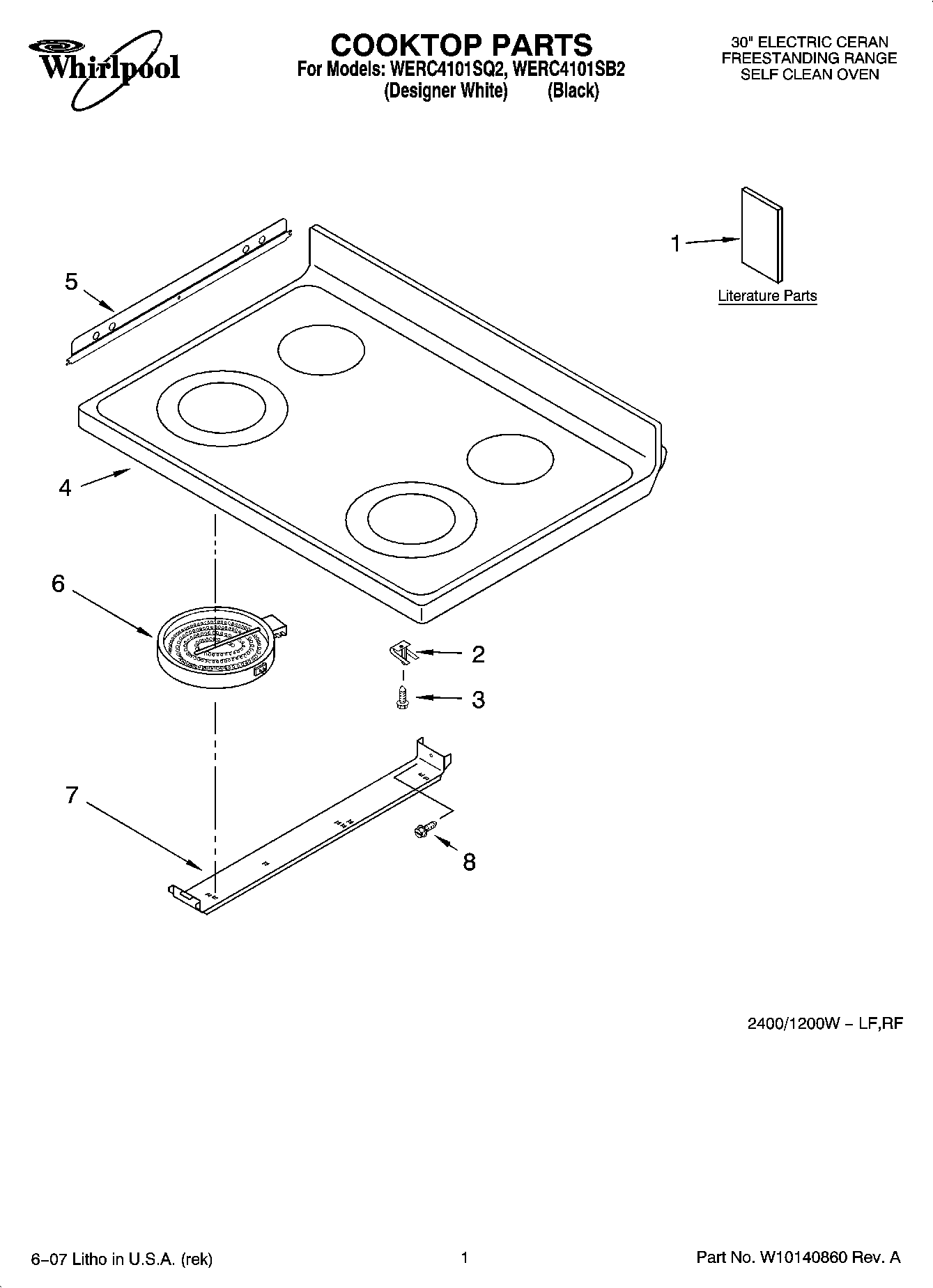 Whirlpool

COOKTOP PARTS
For Models: WERC4101SQ2, WERC4101SB2
(Designer White) (Black)

30" ELECTRIC CERAN
FREESTANDING RANGE
SELF CLEAN OVEN

1

Literature Parts

5

4

6

2

3

7

8

2400/1200W – LF,RF

6–07 Litho in U.S.A. (rek)

1

Part No. W10140860 Rev. A