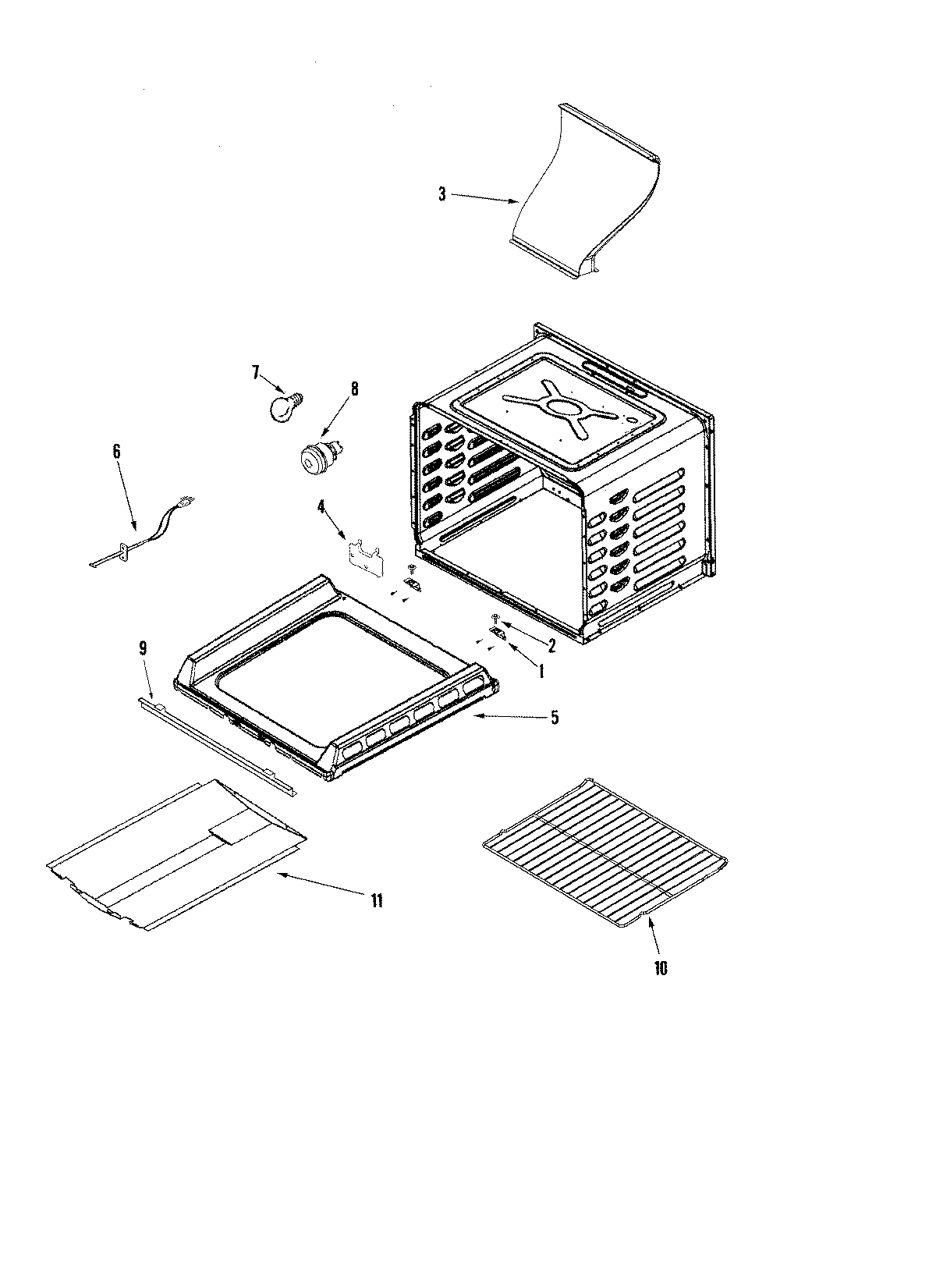 3

7

8

6

4

2

1

9

5

11

10