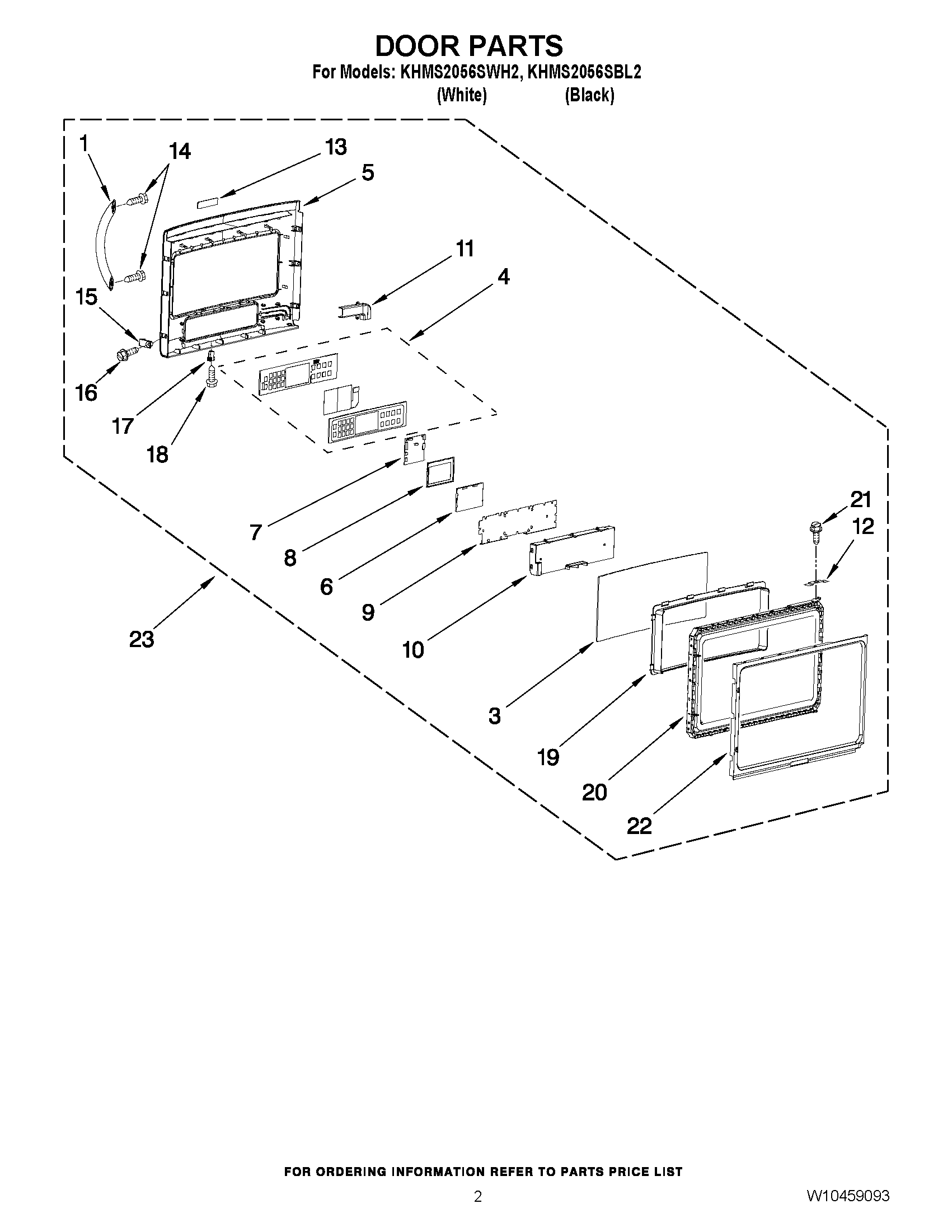 DOOR PARTS
For Models: KHMS2056SWH2, KHMS2056SBL2
(White) (Black)

1
14
13
5
11
4
15
16
17
18
7
8
6
9
10
21
12
23
3
19
20
22

FOR ORDERING INFORMATION REFER TO PARTS PRICE LIST

2

W10459093