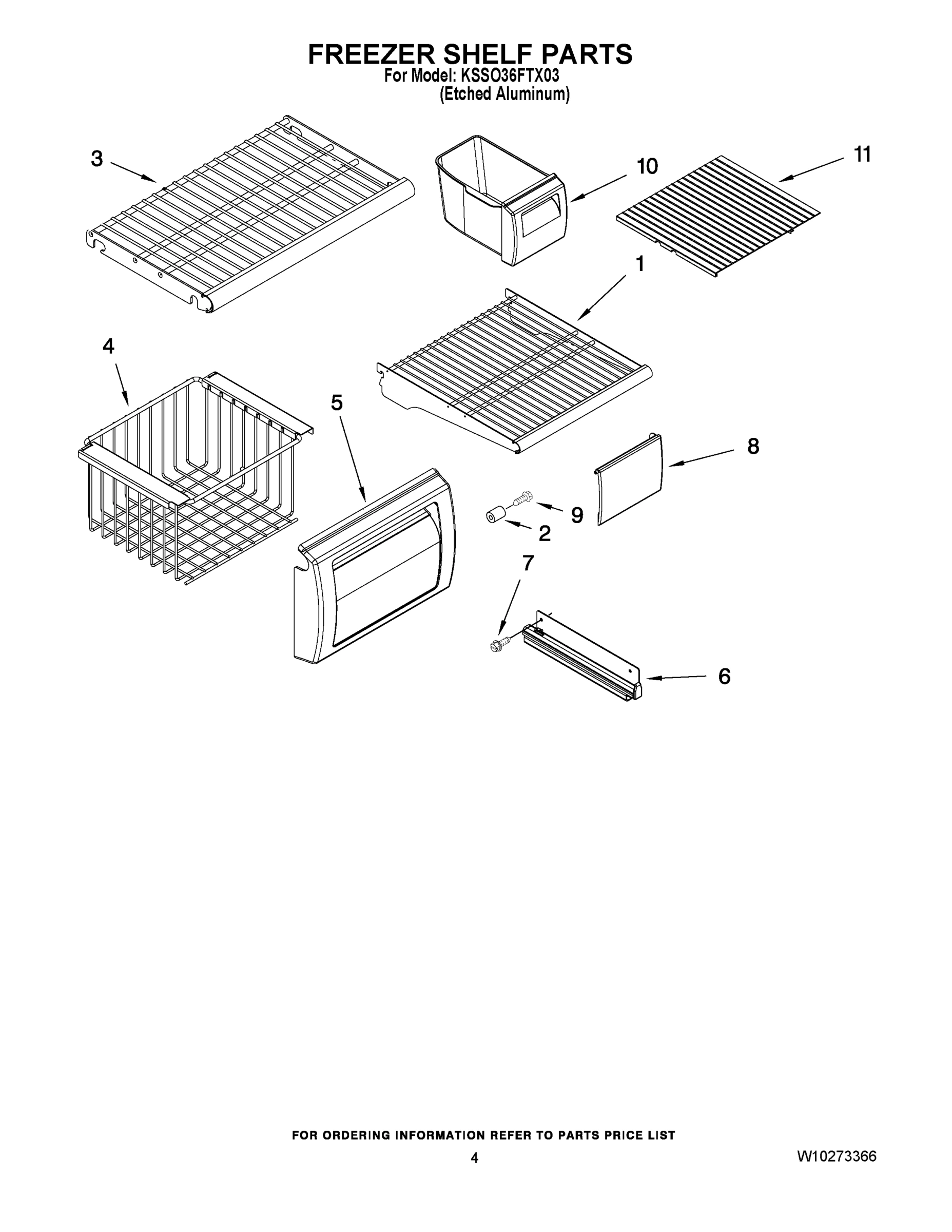 FREEZER SHELF PARTS
For Model: KSSO36FTX03
(Etched Aluminum)

3

10

11

1

4

5

8

9

2

7

6

FOR ORDERING INFORMATION REFER TO PARTS PRICE LIST

4

W10273366