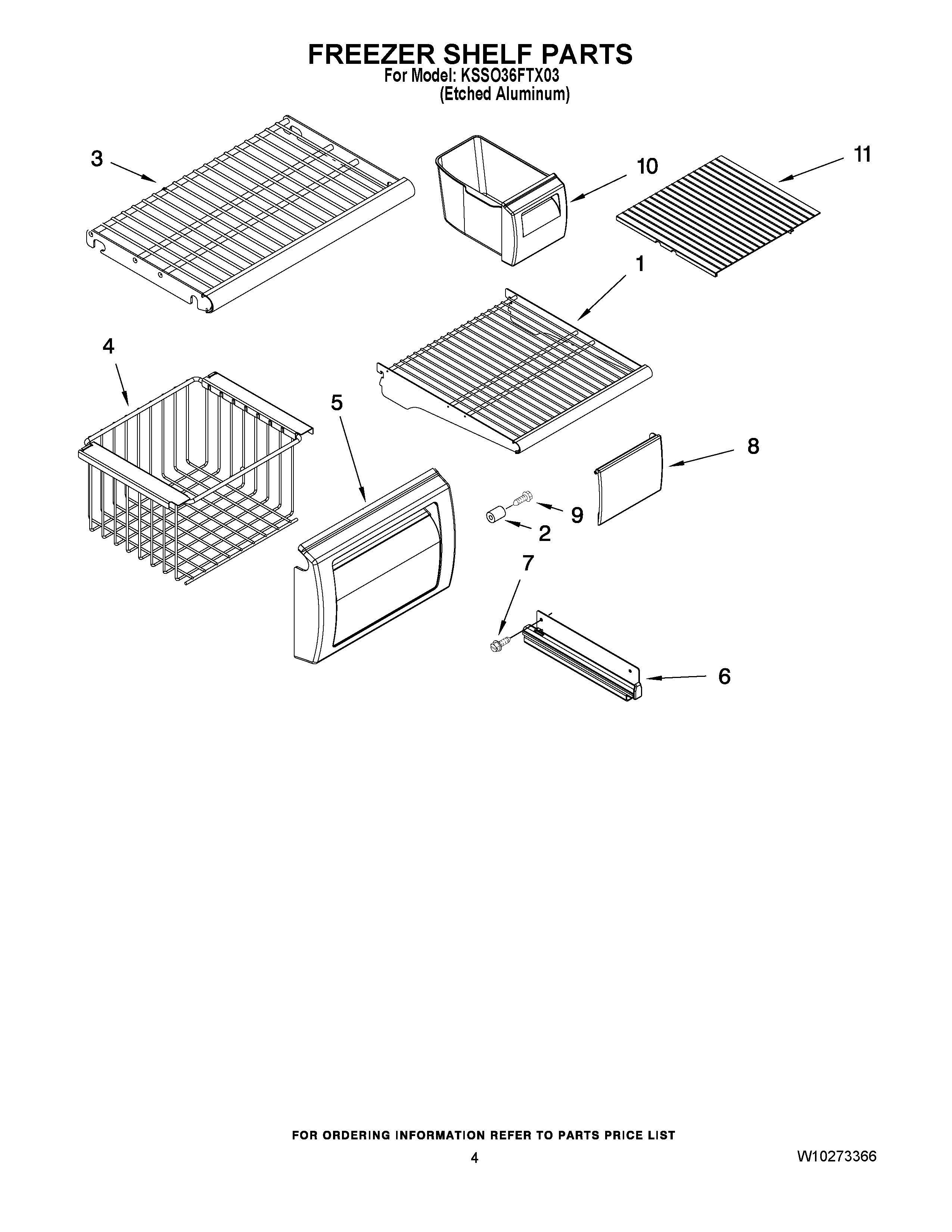 FREEZER SHELF PARTS
For Model: KSSO36FTX03
(Etched Aluminum)

3
10
11
1
4
5
8
9
2
7
6

FOR ORDERING INFORMATION REFER TO PARTS PRICE LIST
4
W10273366