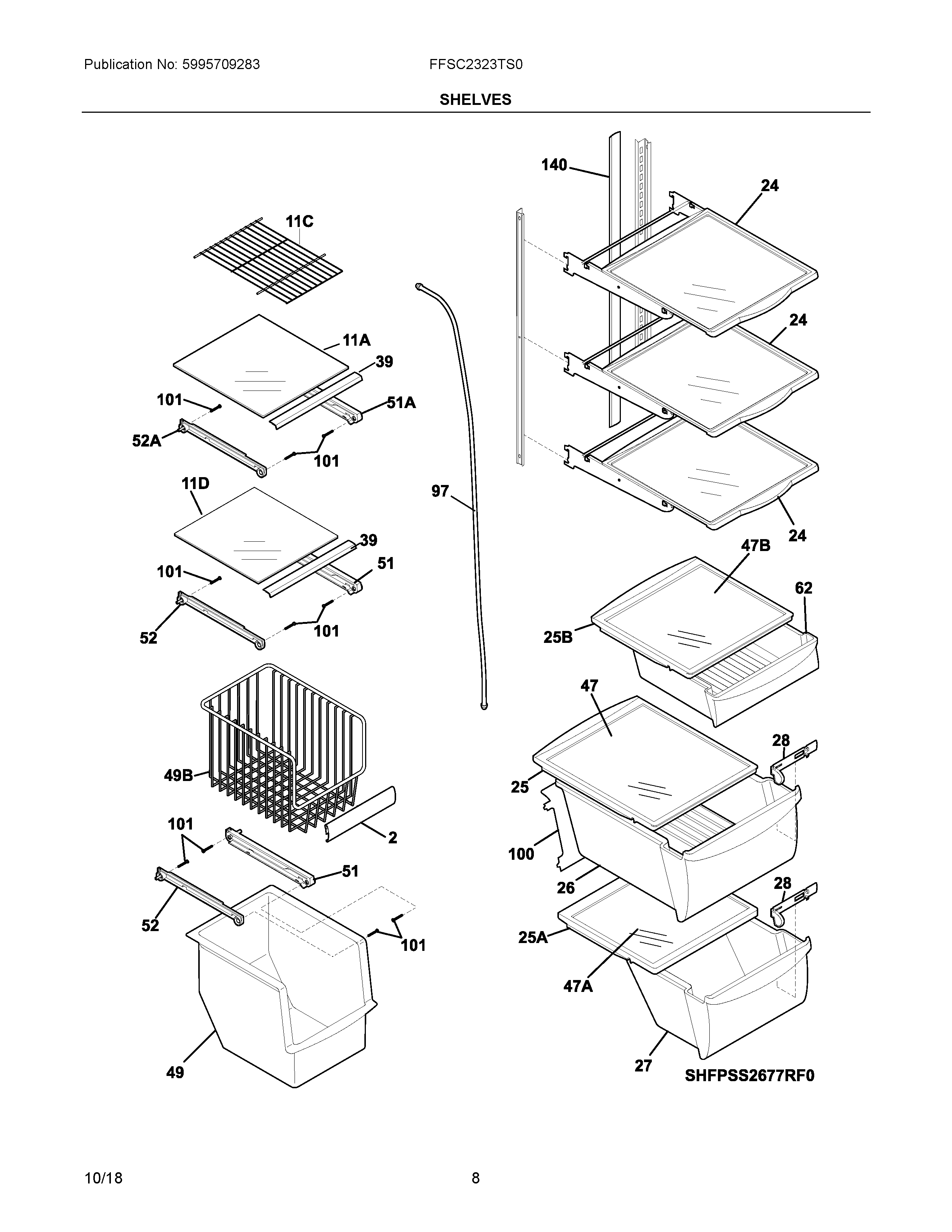 Publication No: 5995709283

FFSC2323TS0

SHELVES

11C
11A
39
101
51A
52A
101
11D
39
101
51
52
101
49B
2
101
51
52
101
49
97
140
24
24
24
47B
62
25B
47
28
25
100
26
28
25A
47A
27
SHFPSS2677RF0

10/18

8