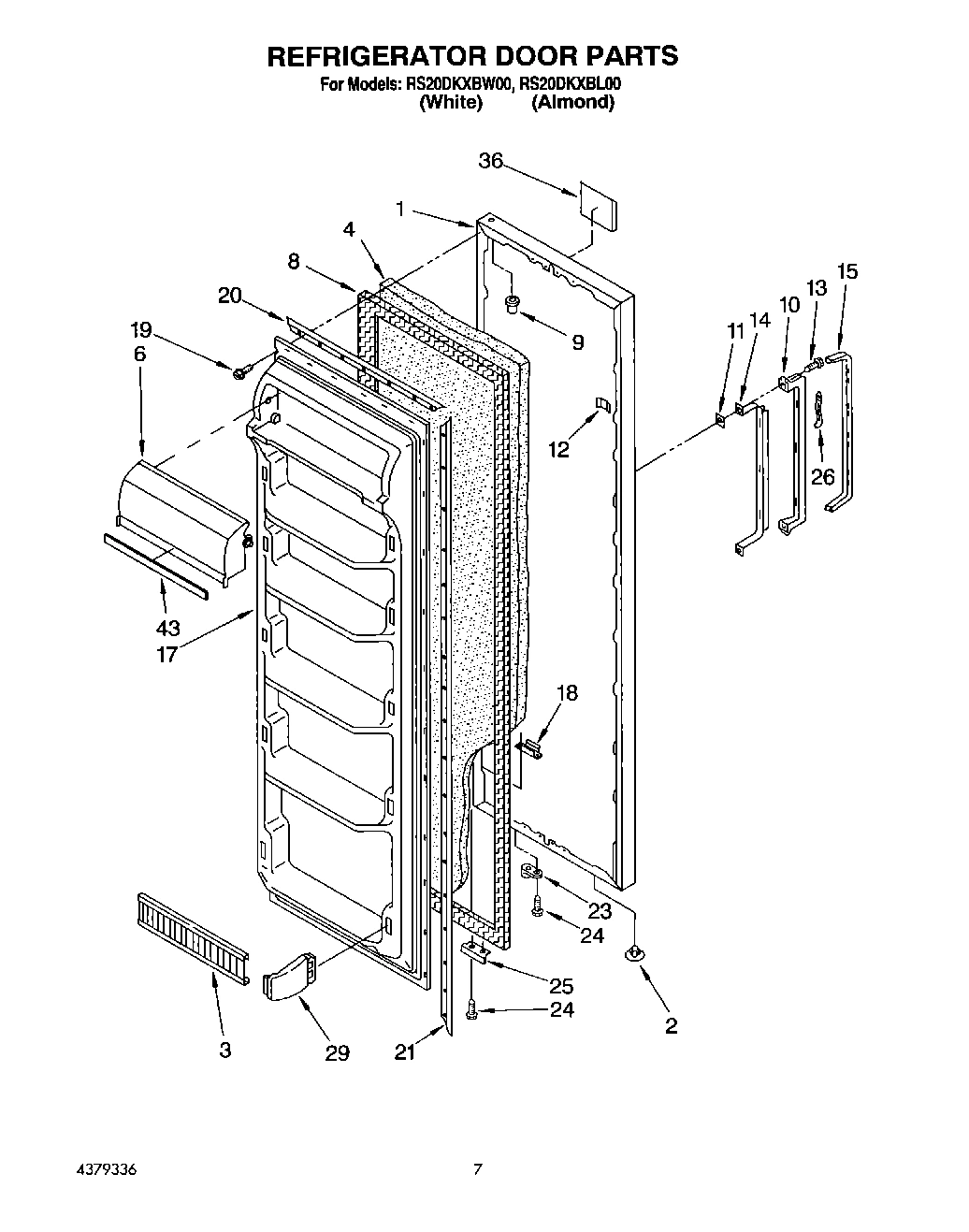 REFRIGERATOR DOOR PARTS
For Models: RS20DKXBW00, RS20DKXBL00
(White) (Almond)

36
1
4
8
20
19
6
9
11
14
10
13
15
12
26
43
17
18
23
24
25
24
2
3
29
21

4379336
7