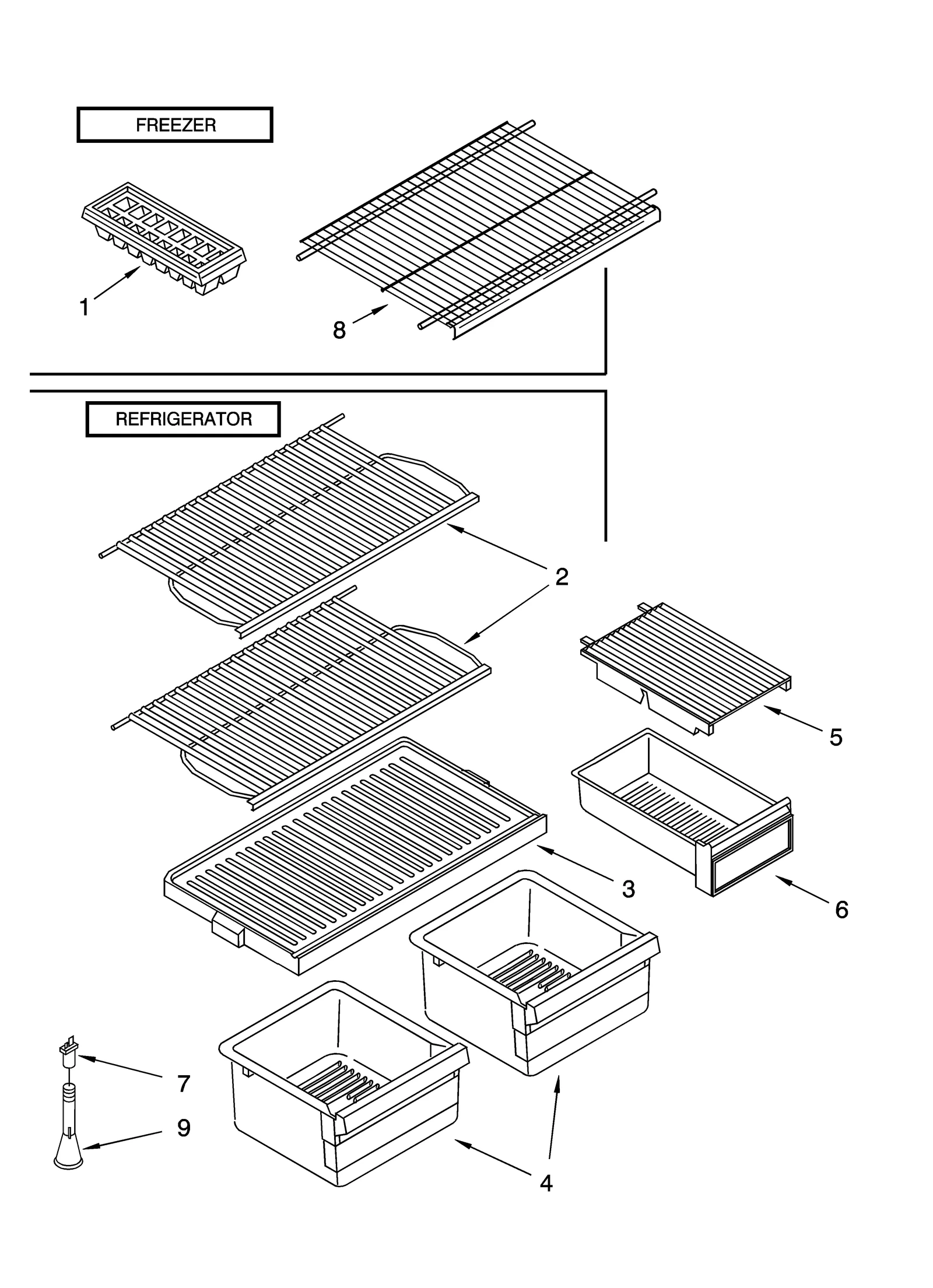 FREEZER

1

8

REFRIGERATOR

2

5

3

6

7

9

4