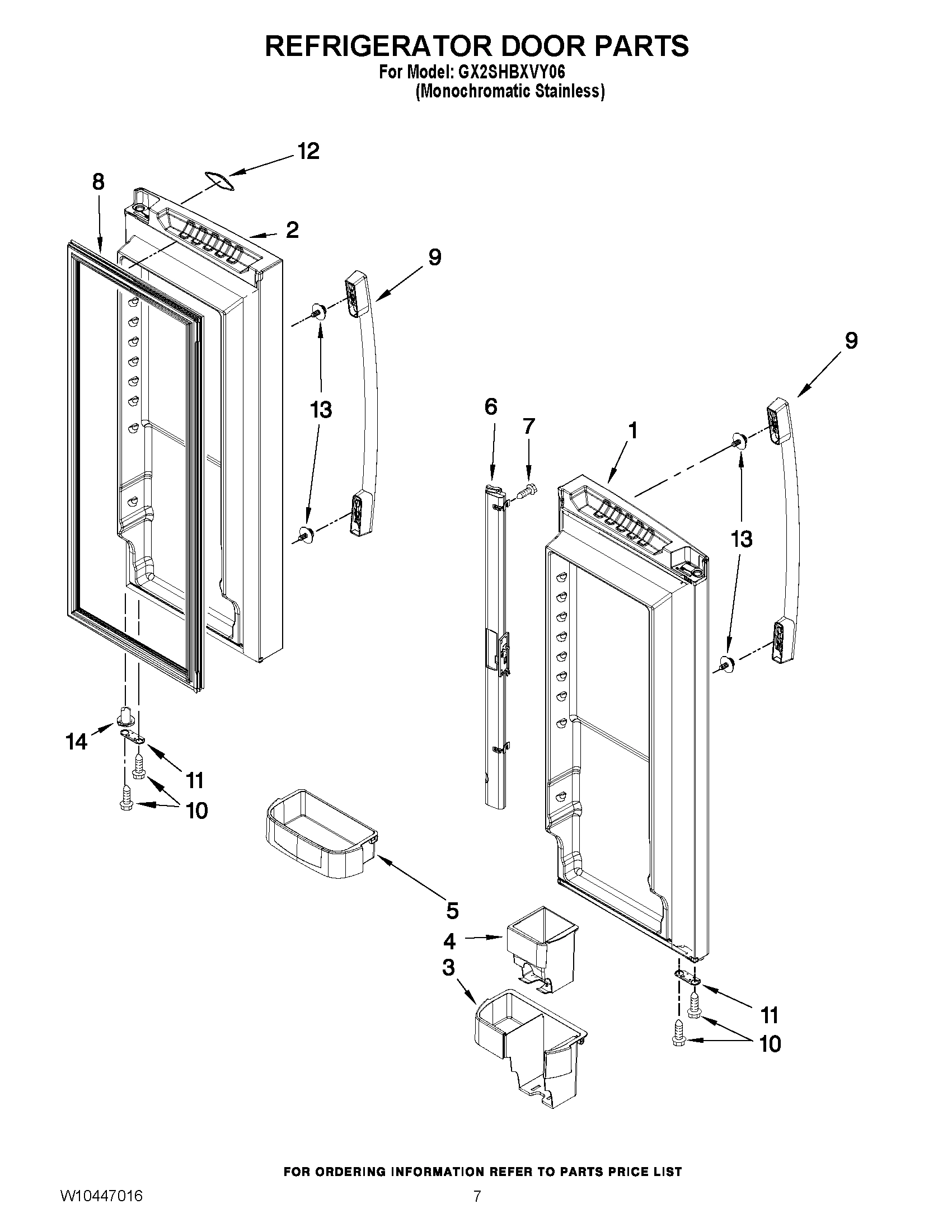 REFRIGERATOR DOOR PARTS
For Model: GX2SHBXVY06
(Monochromatic Stainless)

12
8
2
9
13
9
6
7
1
13
14
11
10
5
4
3
11
10

FOR ORDERING INFORMATION REFER TO PARTS PRICE LIST

W10447016
7