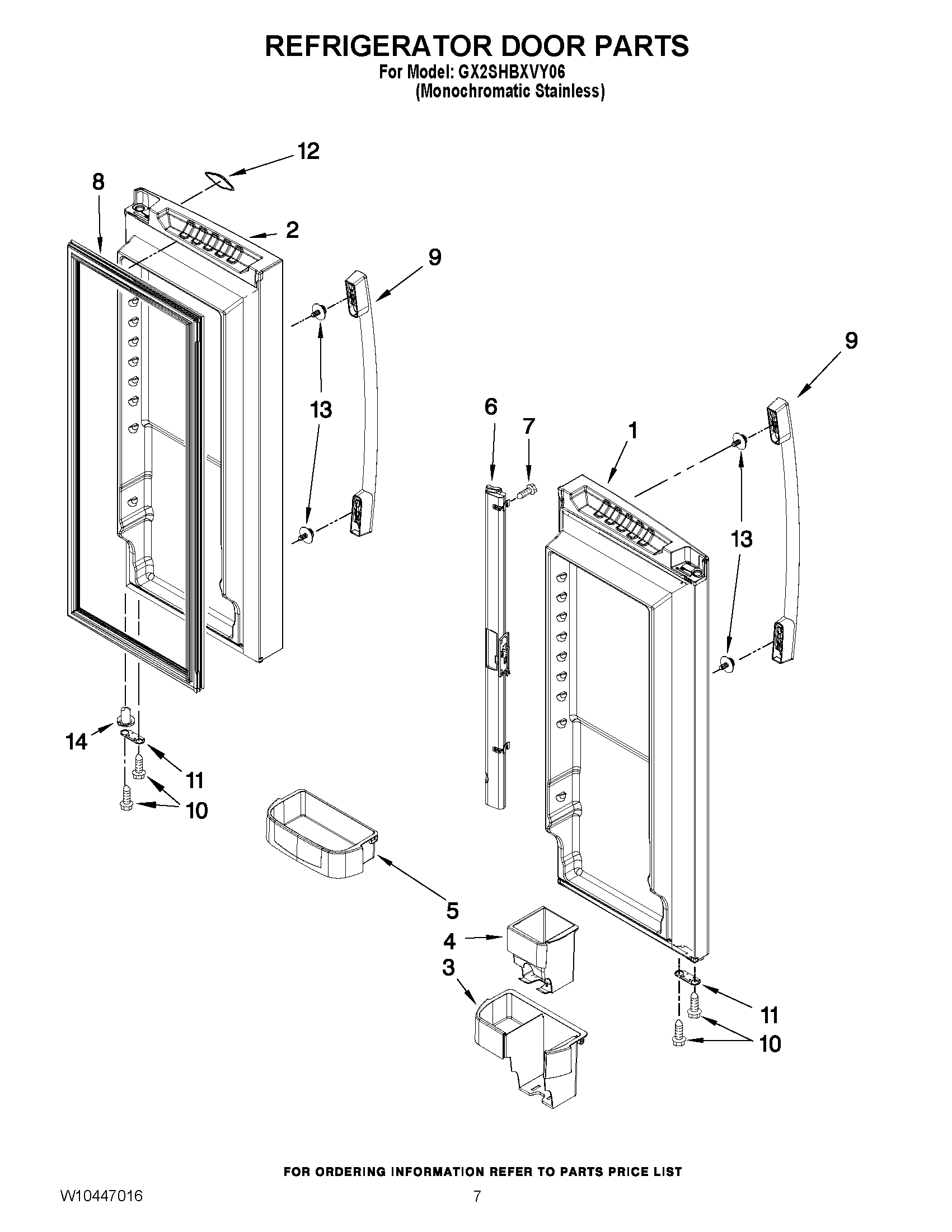 REFRIGERATOR DOOR PARTS
For Model: GX2SHBXVY06
(Monochromatic Stainless)

12
8
2
9
13
9
6
7
1
13
14
11
10
5
4
3
11
10

FOR ORDERING INFORMATION REFER TO PARTS PRICE LIST

W10447016
7