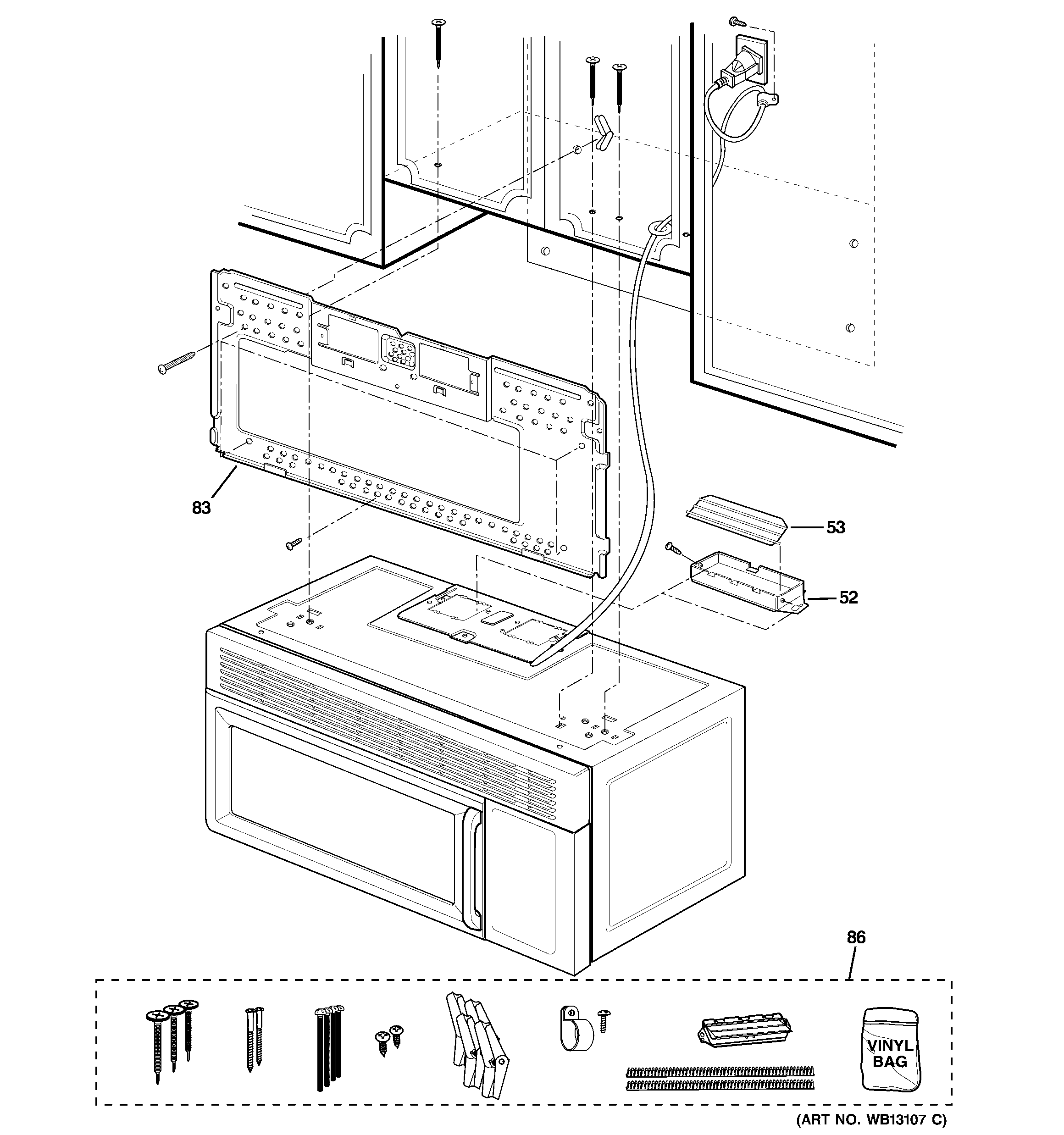 83

53

52

86

VINYL BAG

(ART NO. WB13107 C)