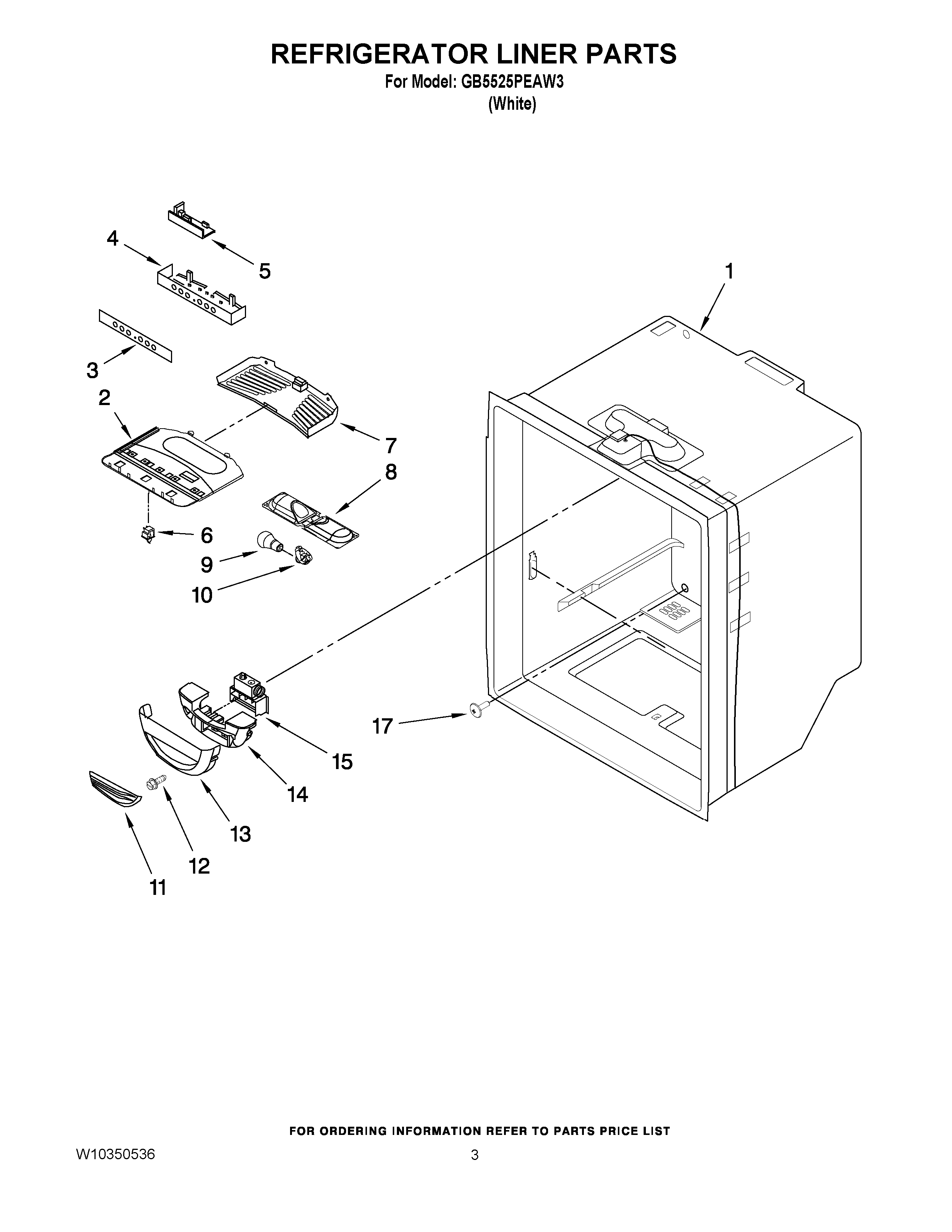 REFRIGERATOR LINER PARTS
For Model: GB5525PEAW3
(White)

4
5
1
3
2
7
8
6
9
10
17
15
14
13
12
11

FOR ORDERING INFORMATION REFER TO PARTS PRICE LIST

W10350536
3