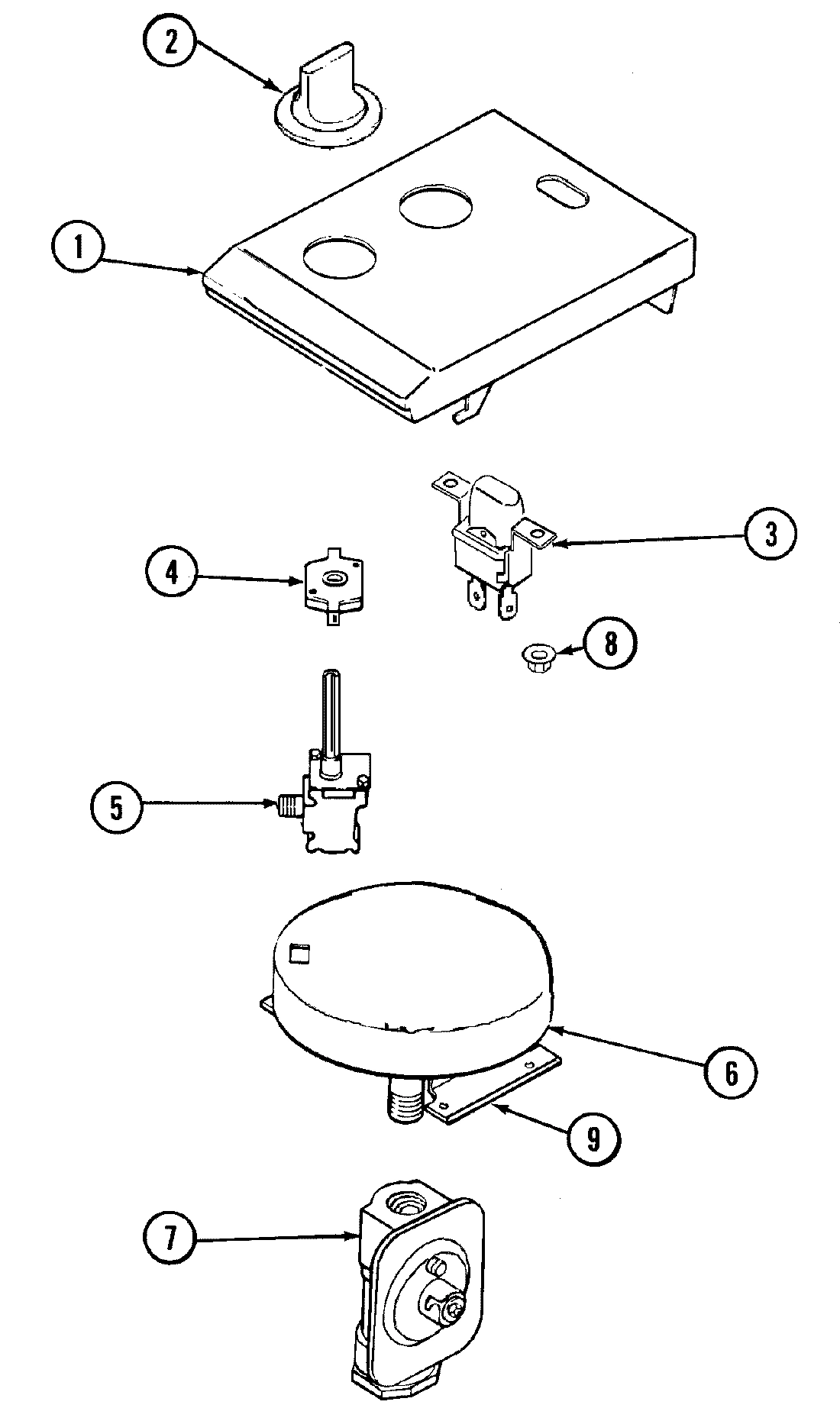 2
1
3
4
8
5
6
9
7