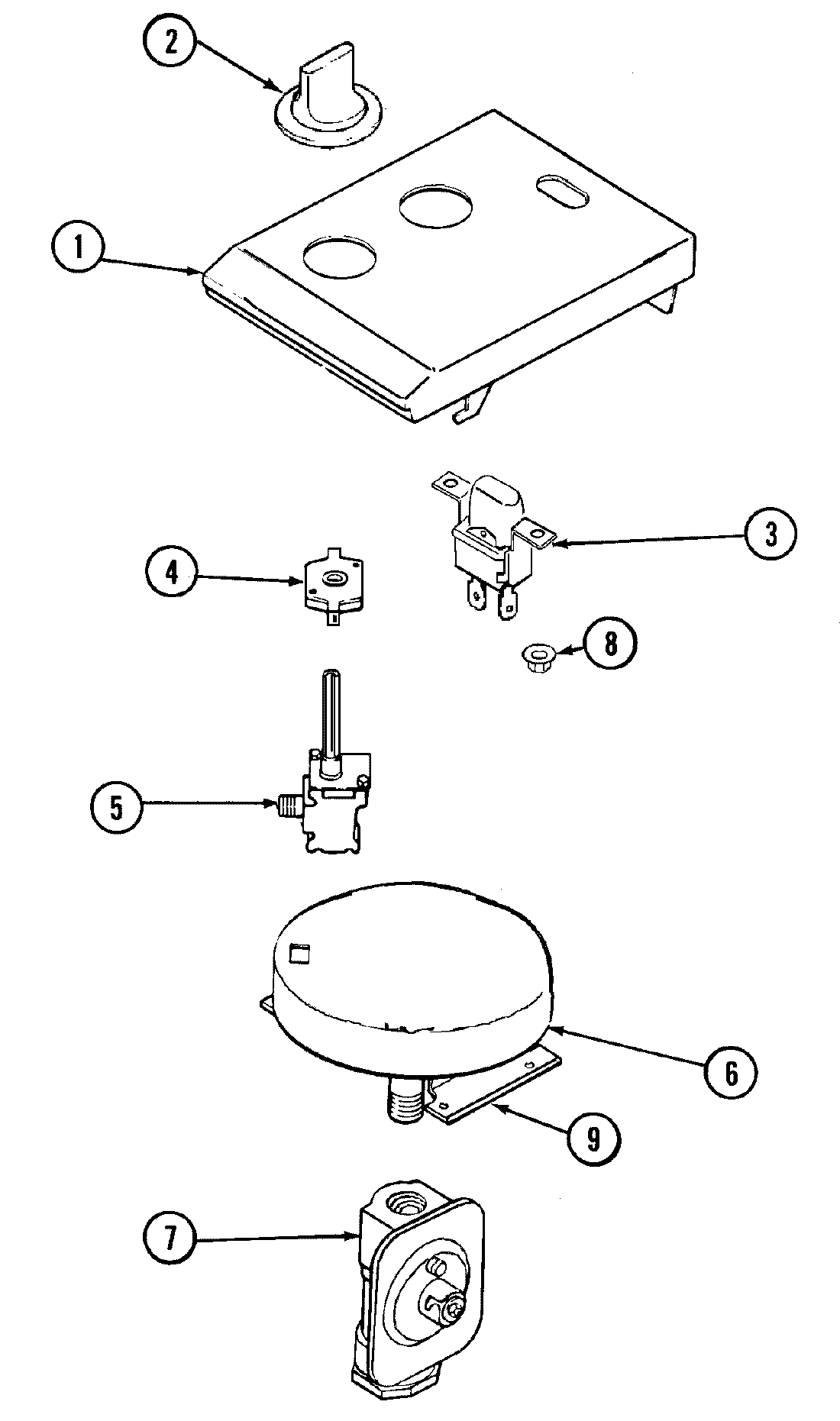 2
1
3
4
8
5
6
9
7