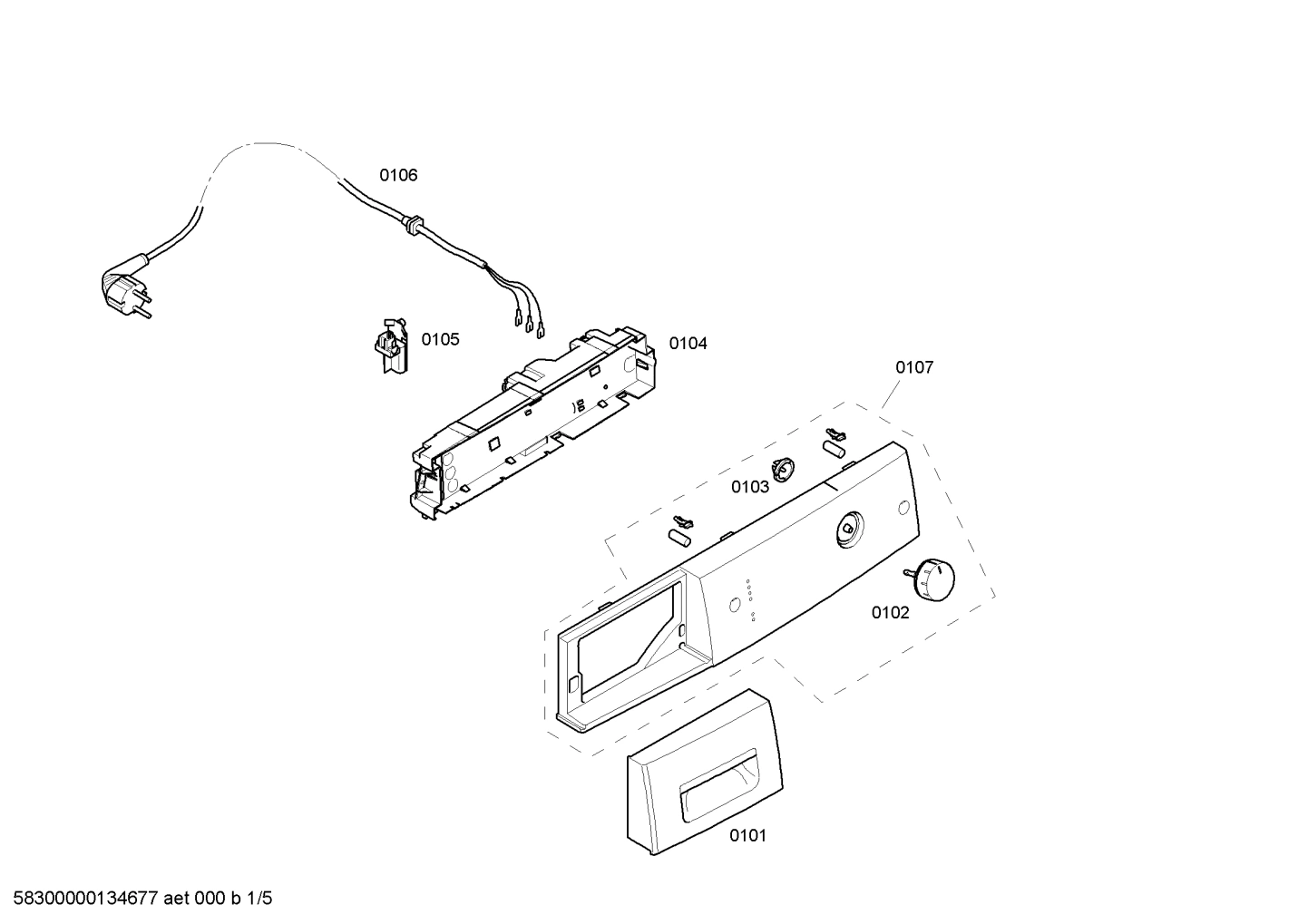 0106

0105

0104

0107

0103

0102

0101

58300000134677 aet 000 b 1/5