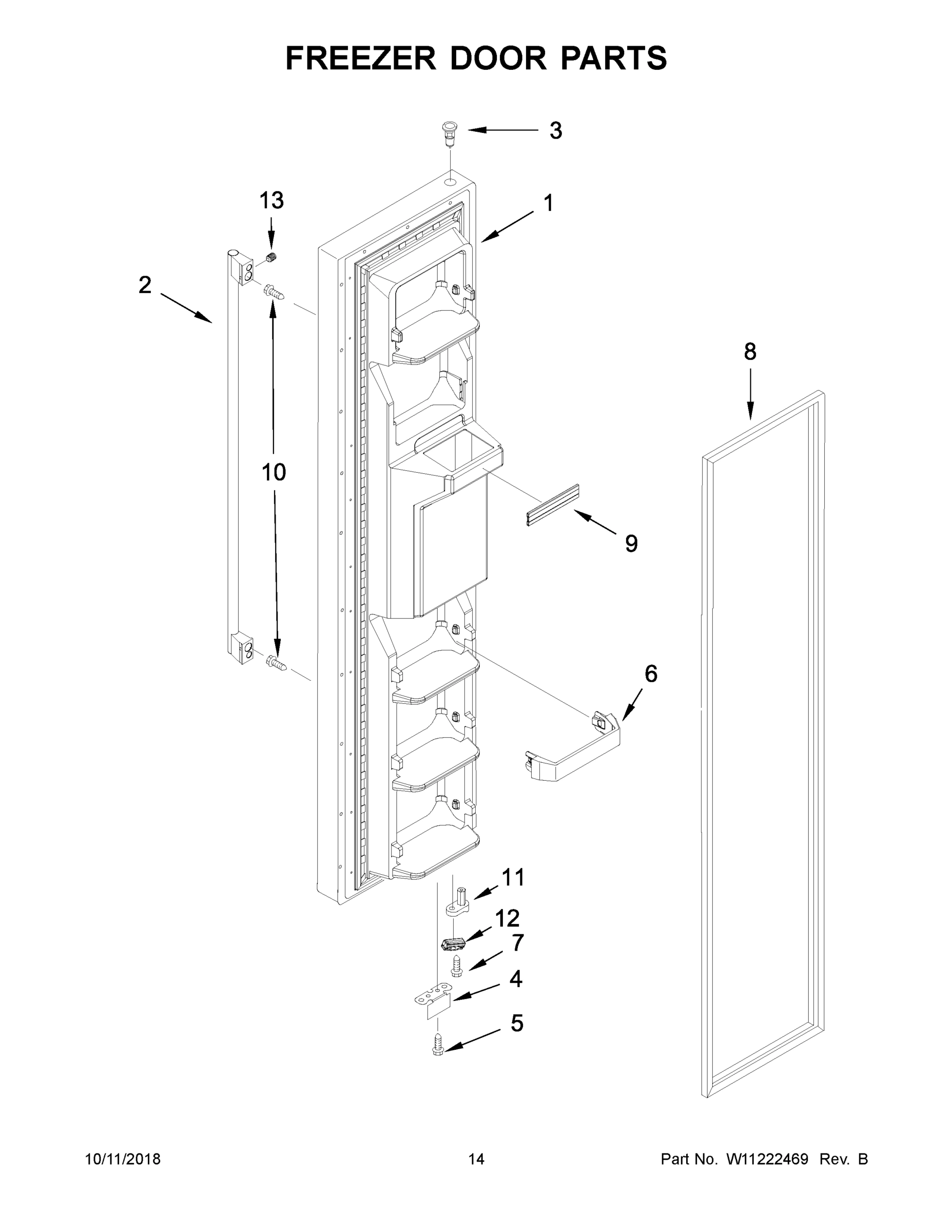 FREEZER DOOR PARTS

3

13

1

2

8

10

9

6

11

12

7

4

5

10/11/2018

14

Part No. W11222469 Rev. B