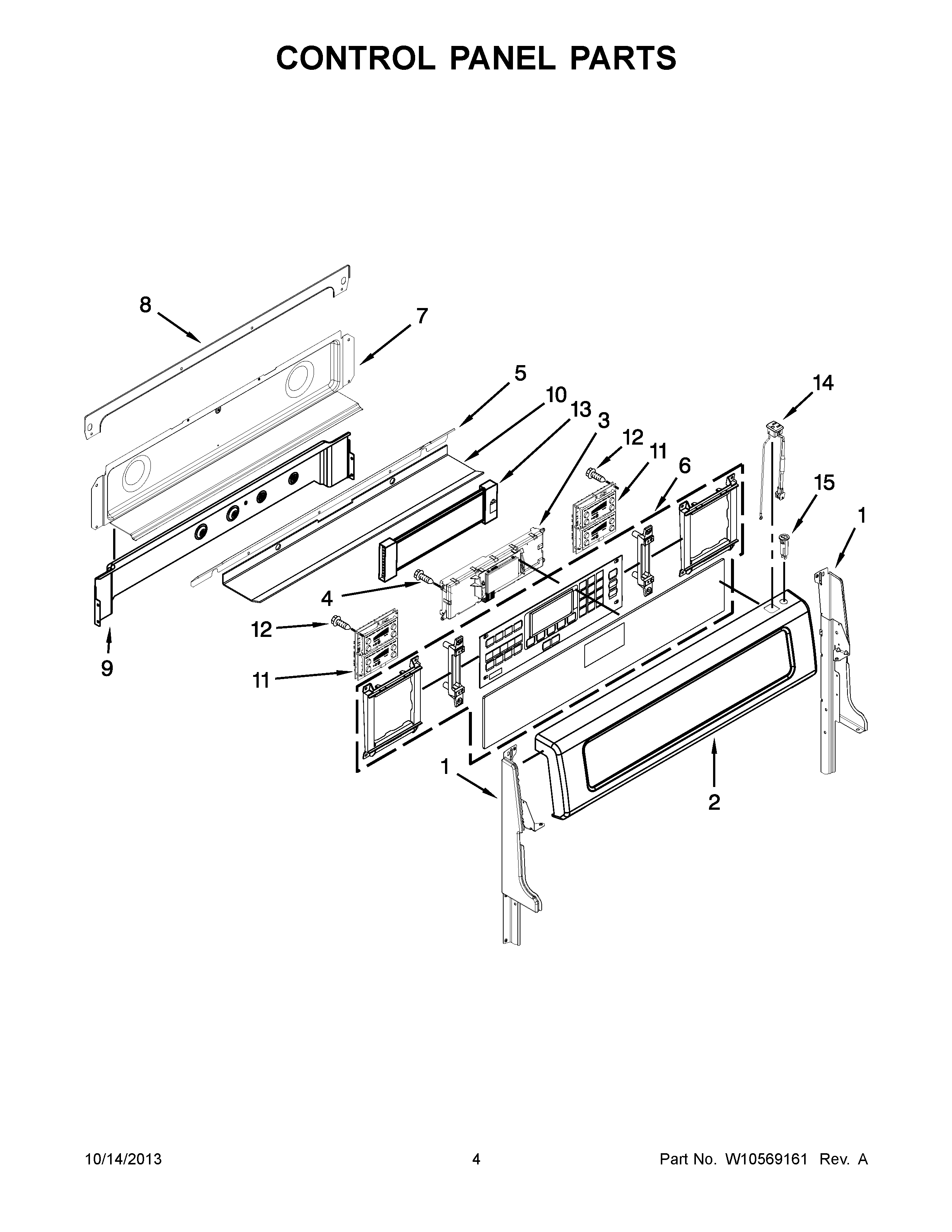 CONTROL PANEL PARTS

8
7
5
10
13
3
12
11
6
14
15
1
4
12
9
11
1
2

10/14/2013
4
Part No. W10569161 Rev. A