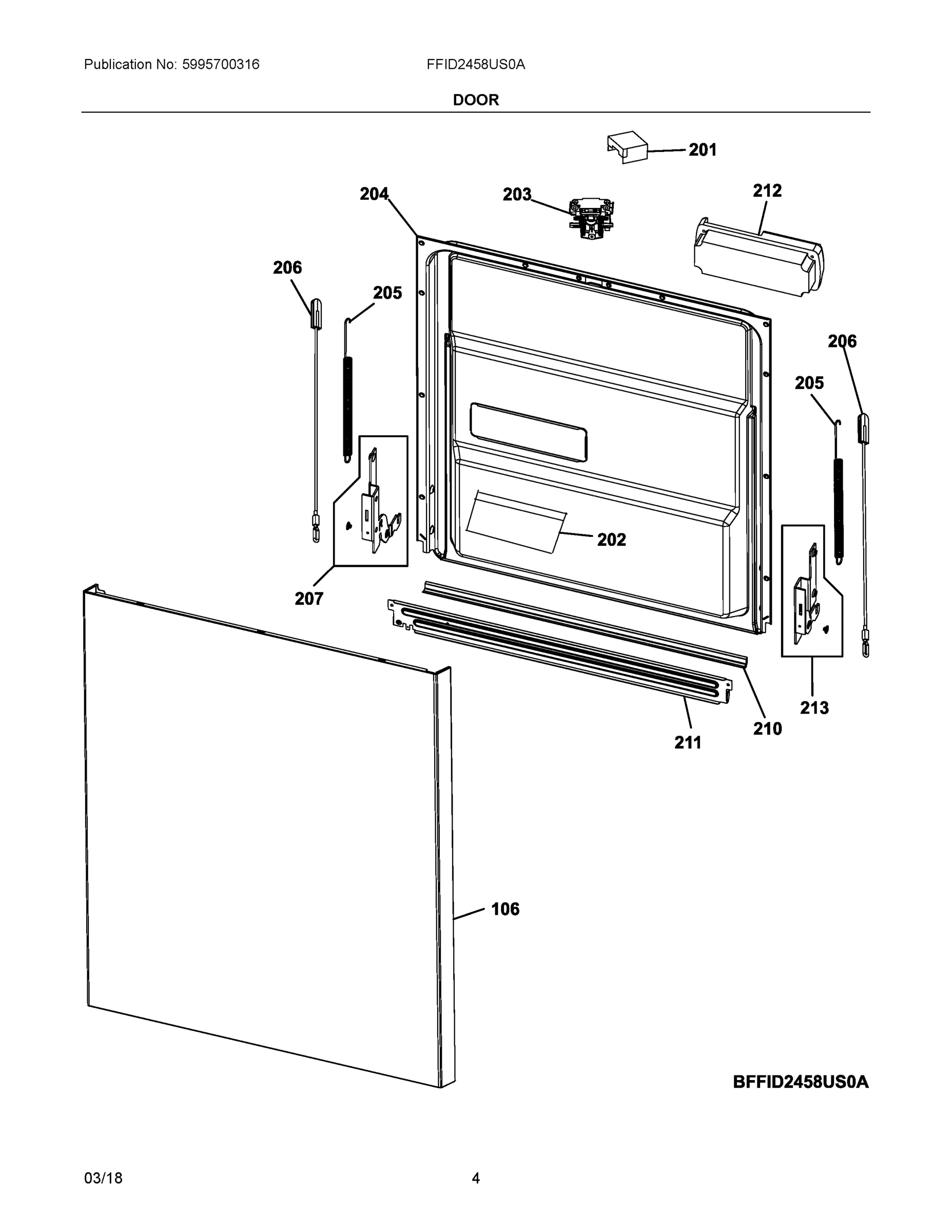 Publication No: 5995700316

FFID2458US0A

DOOR

201

204

203

212

206

205

206

205

202

207

213

210

211

106

BFFID2458US0A

03/18

4