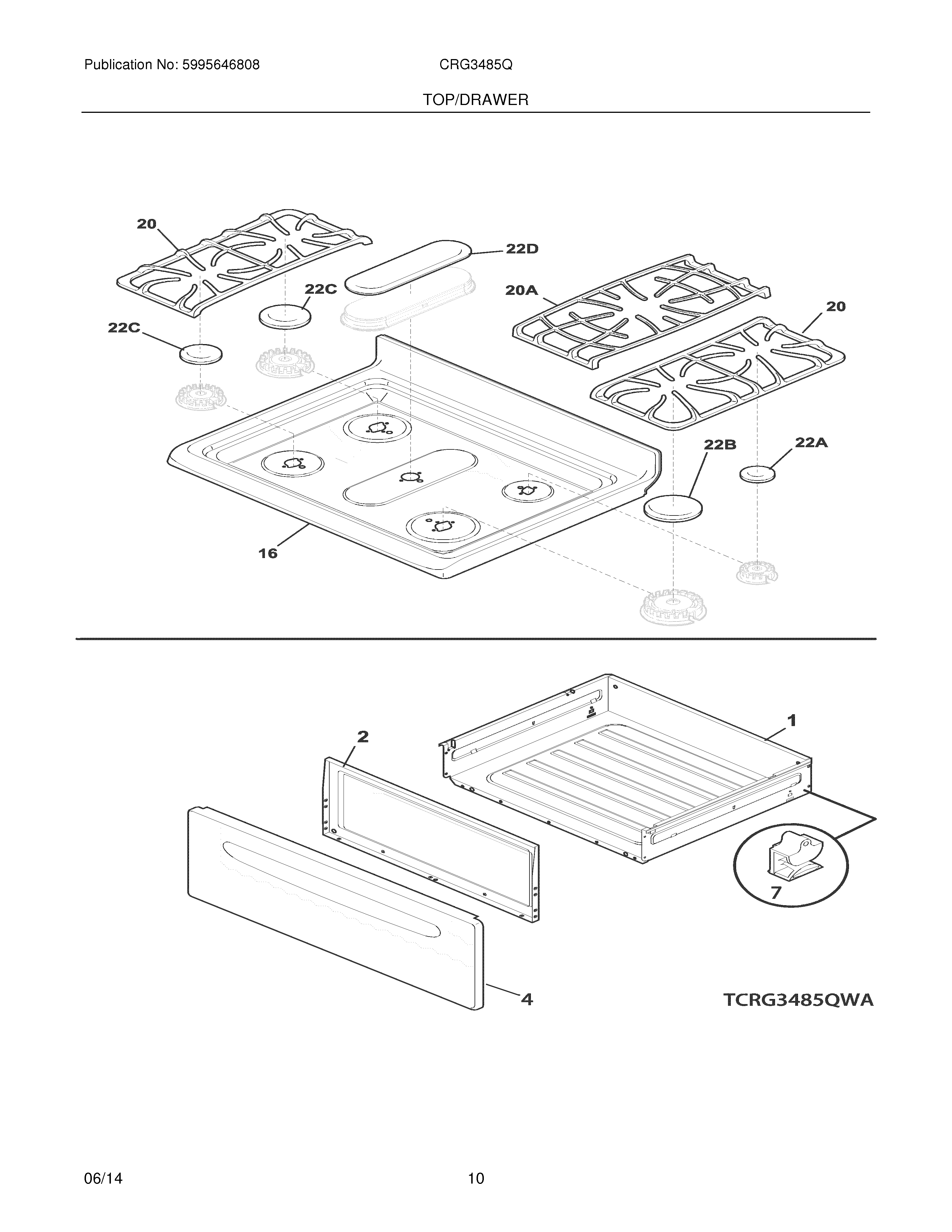 Publication No: 5995646808

CRG3485Q

TOP/DRAWER

20

22D

22C

20A

20

22C

22B

22A

16

1

2

7

4

TCRG3485QWA

06/14

10