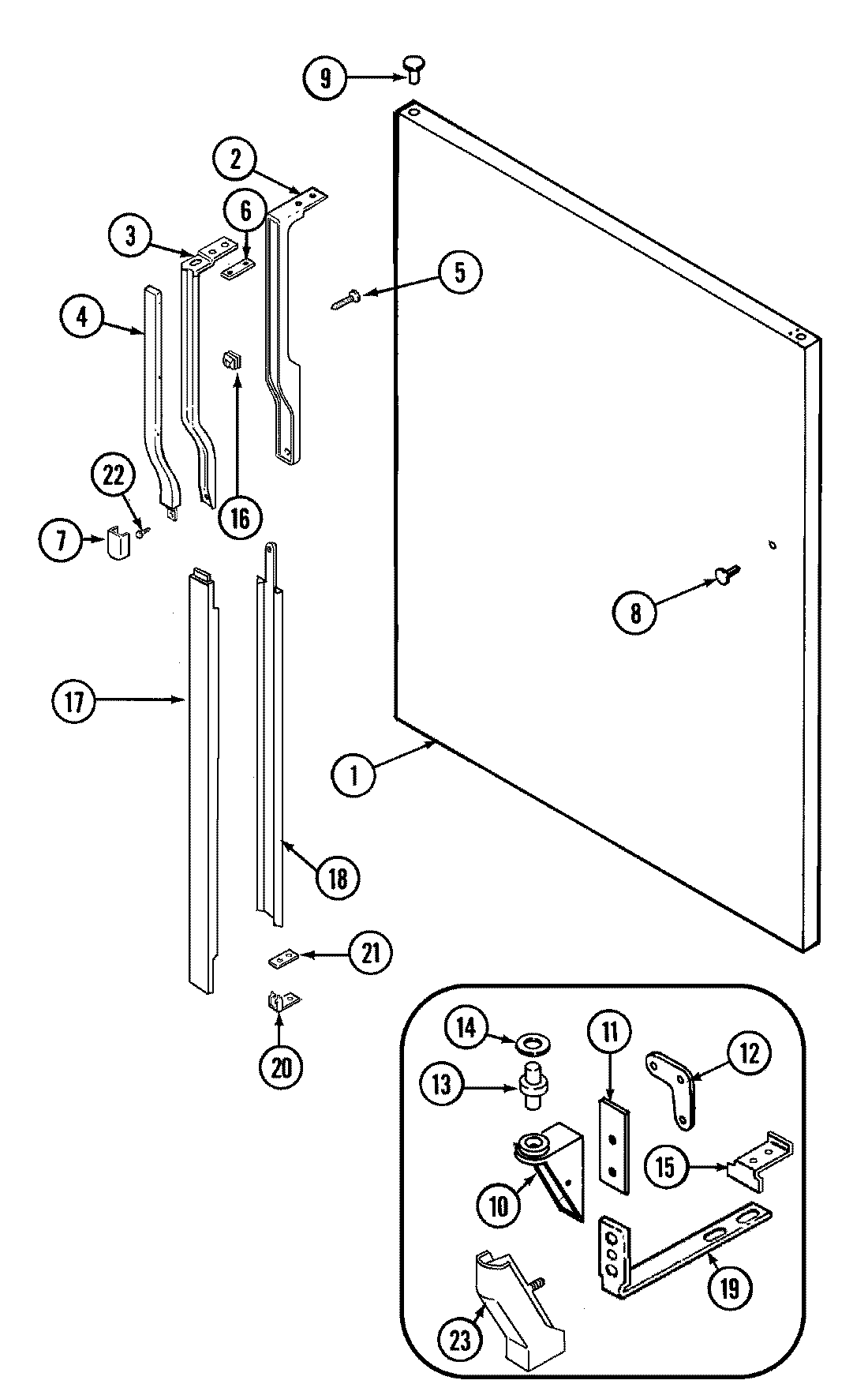 9
2
6
3
5
4
16
22
7
8
17
1
18
21
20
14
11
12
13
15
10
19
23