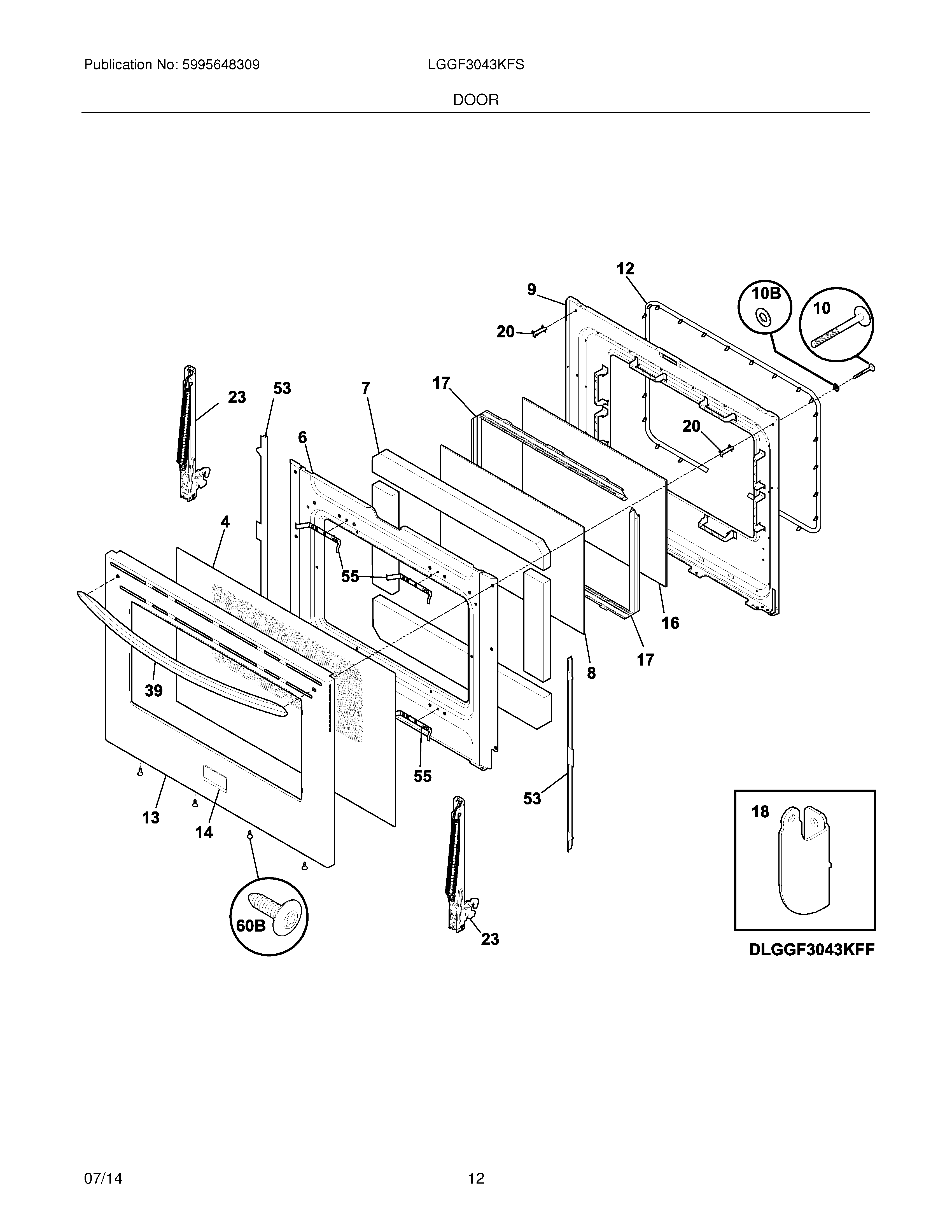 Publication No: 5995648309

LGGF3043KFS

DOOR

12

9

10B

10

20

23

53

7

17

20

6

4

55

16

17

8

39

55

53

13

14

18

60B

23

DLGGF3043KFF

07/14

12