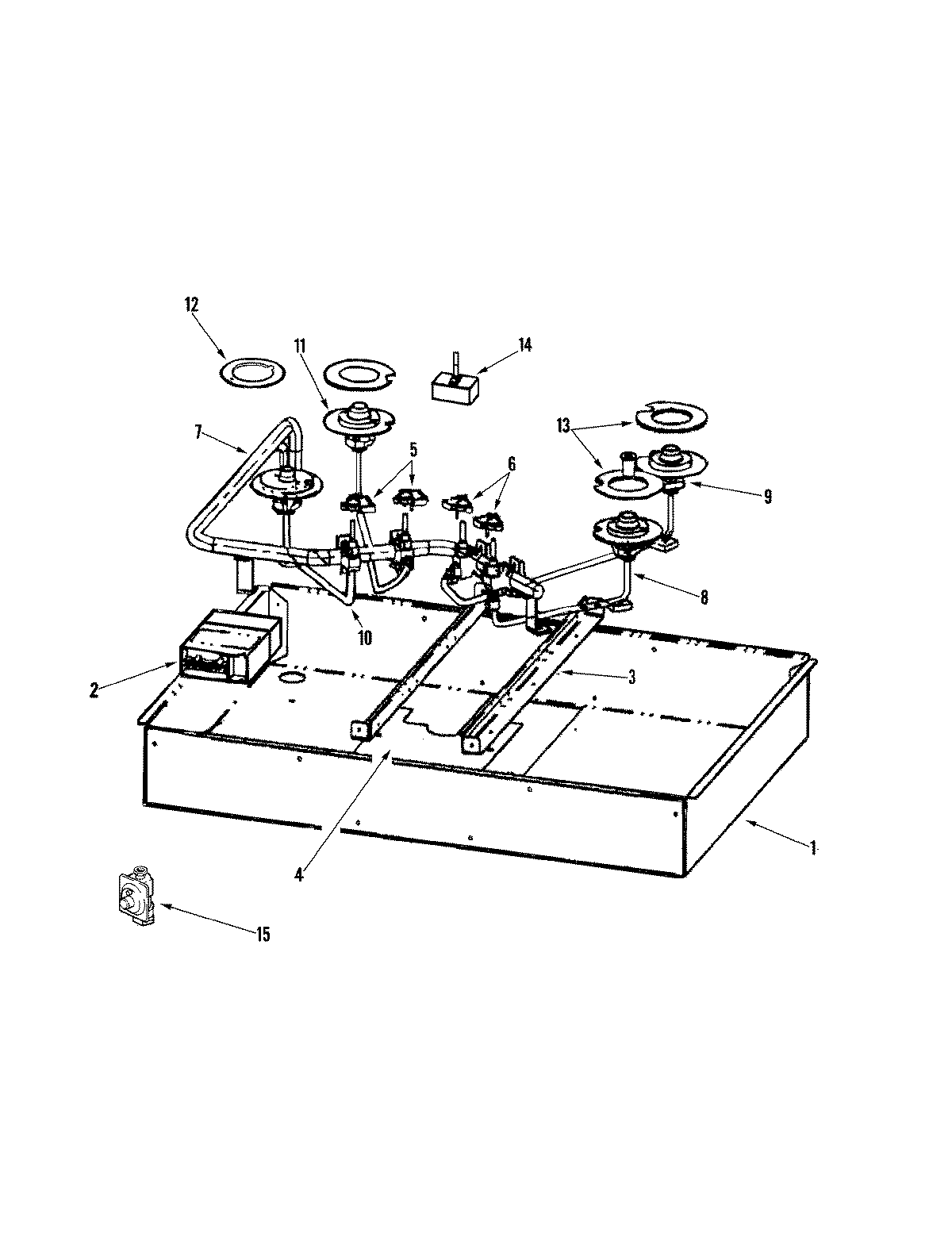 12
11
14
7
13
5
6
9
8
10
2
3
4
1
15