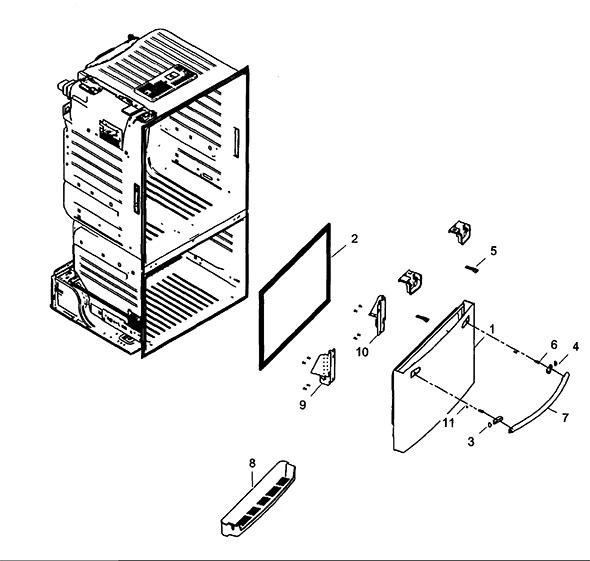 2
5
1
6
4
10
9
11
7
3
8