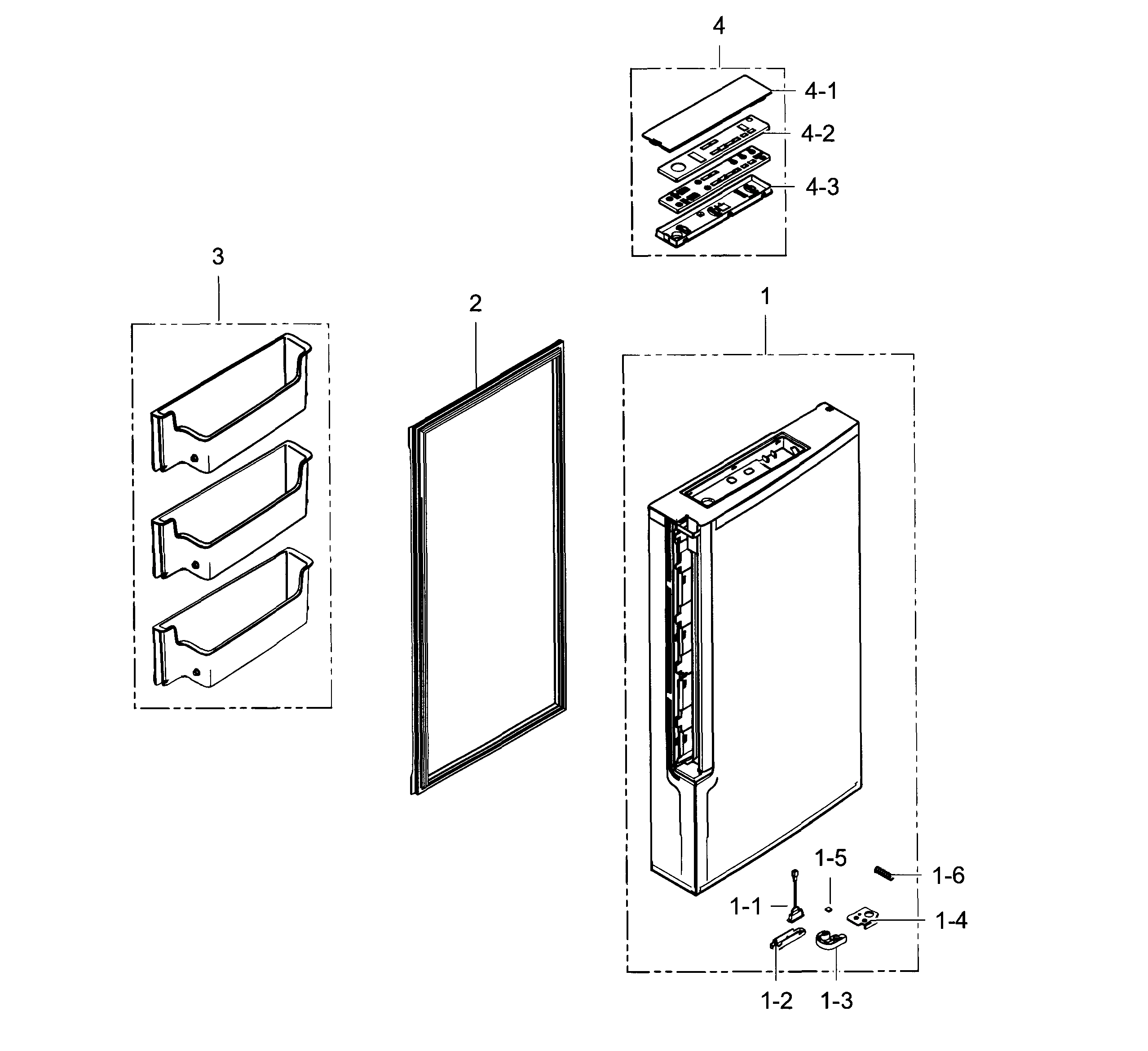 4

4-1

4-2

4-3

3

2

1

1-5

1-6

1-1

1-4

1-2

1-3