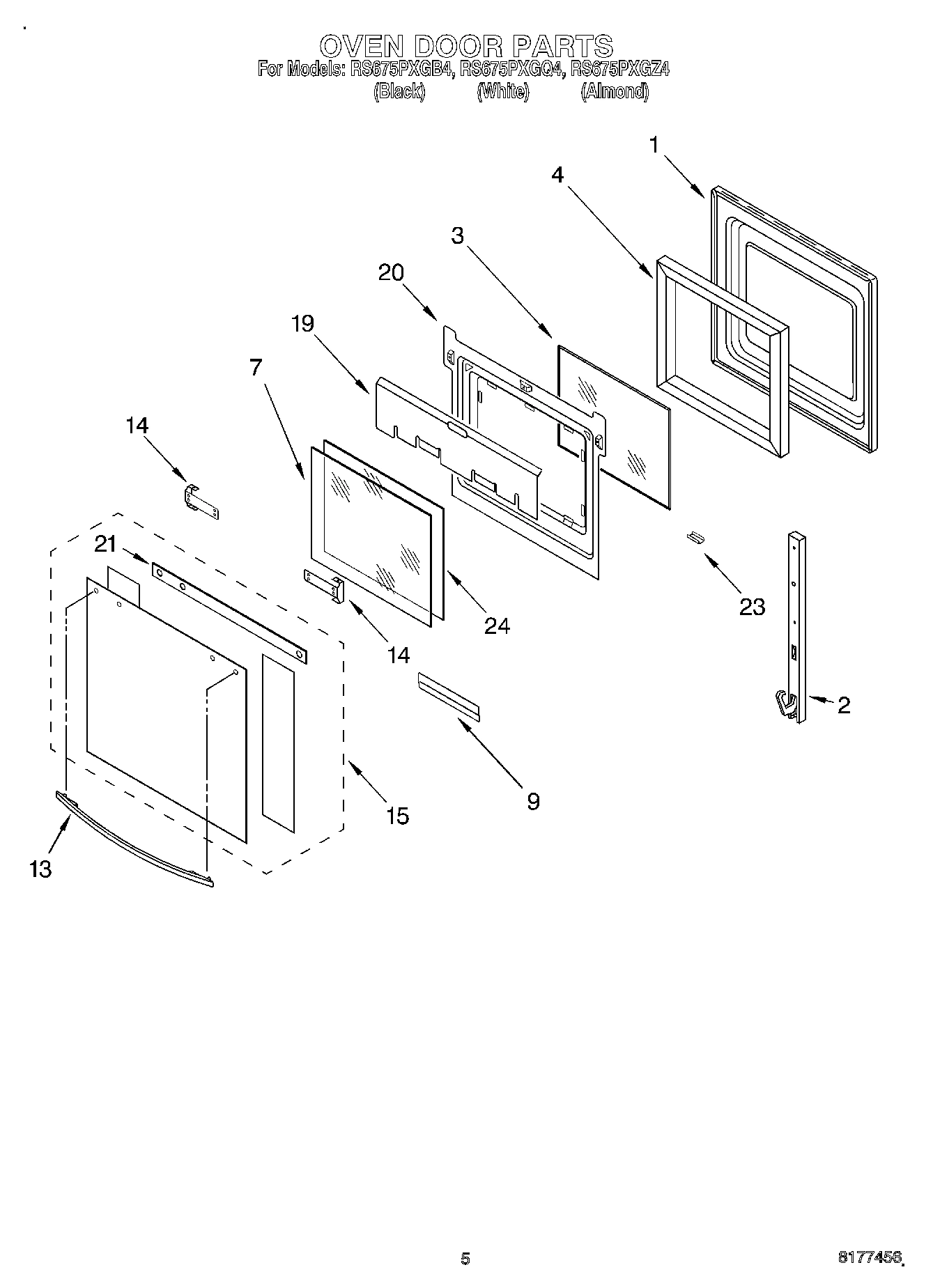 OVEN DOOR PARTS
For Models: RS675PXGB4, RS675PXGQ4, RS675PXGZ4
(Black) (White) (Almond)

1
4
3
20
19
7
14
21
24
14
23
2
9
15
13

5

8177456