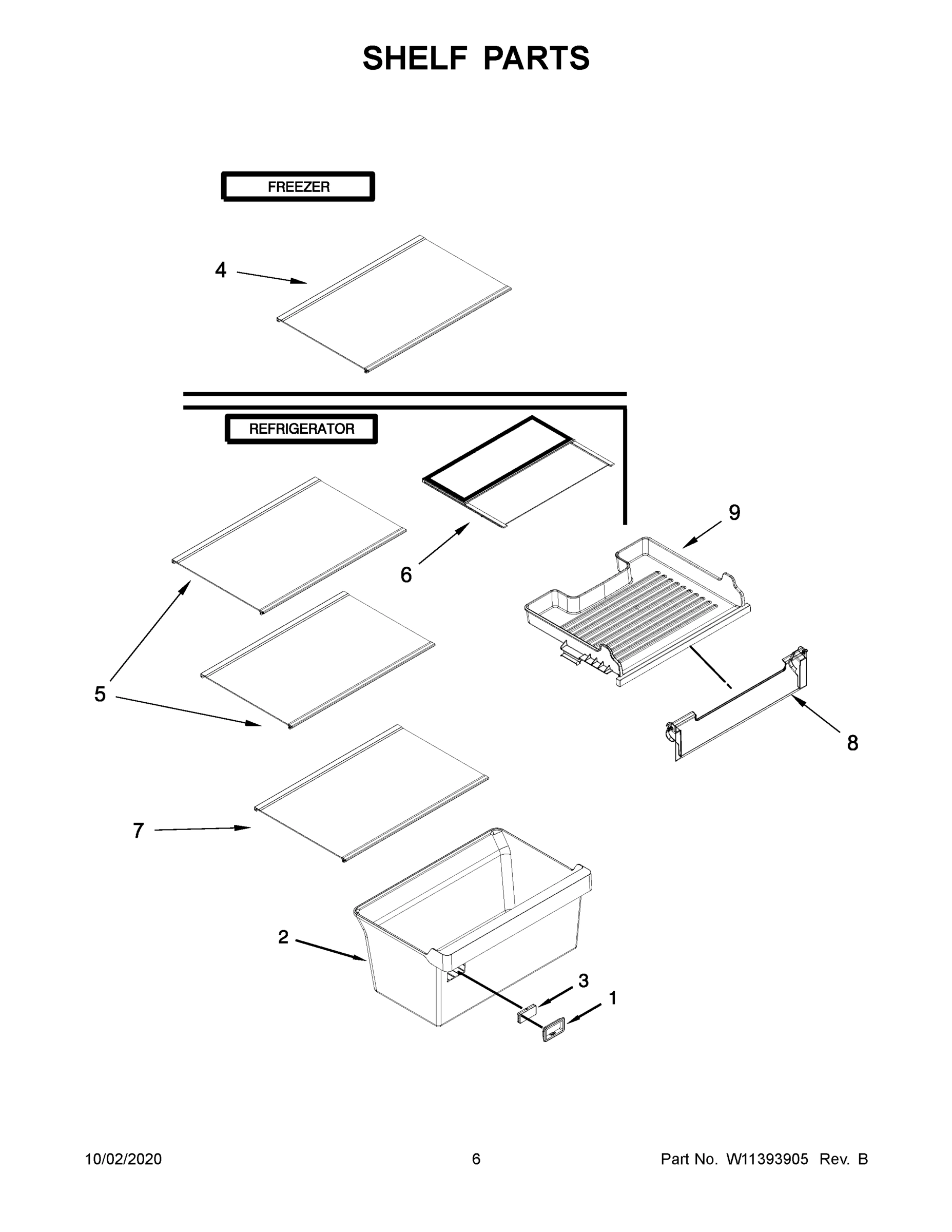 SHELF PARTS

FREEZER

4

REFRIGERATOR

9

6

5

8

7

2

3

1

10/02/2020

6

Part No. W11393905 Rev. B