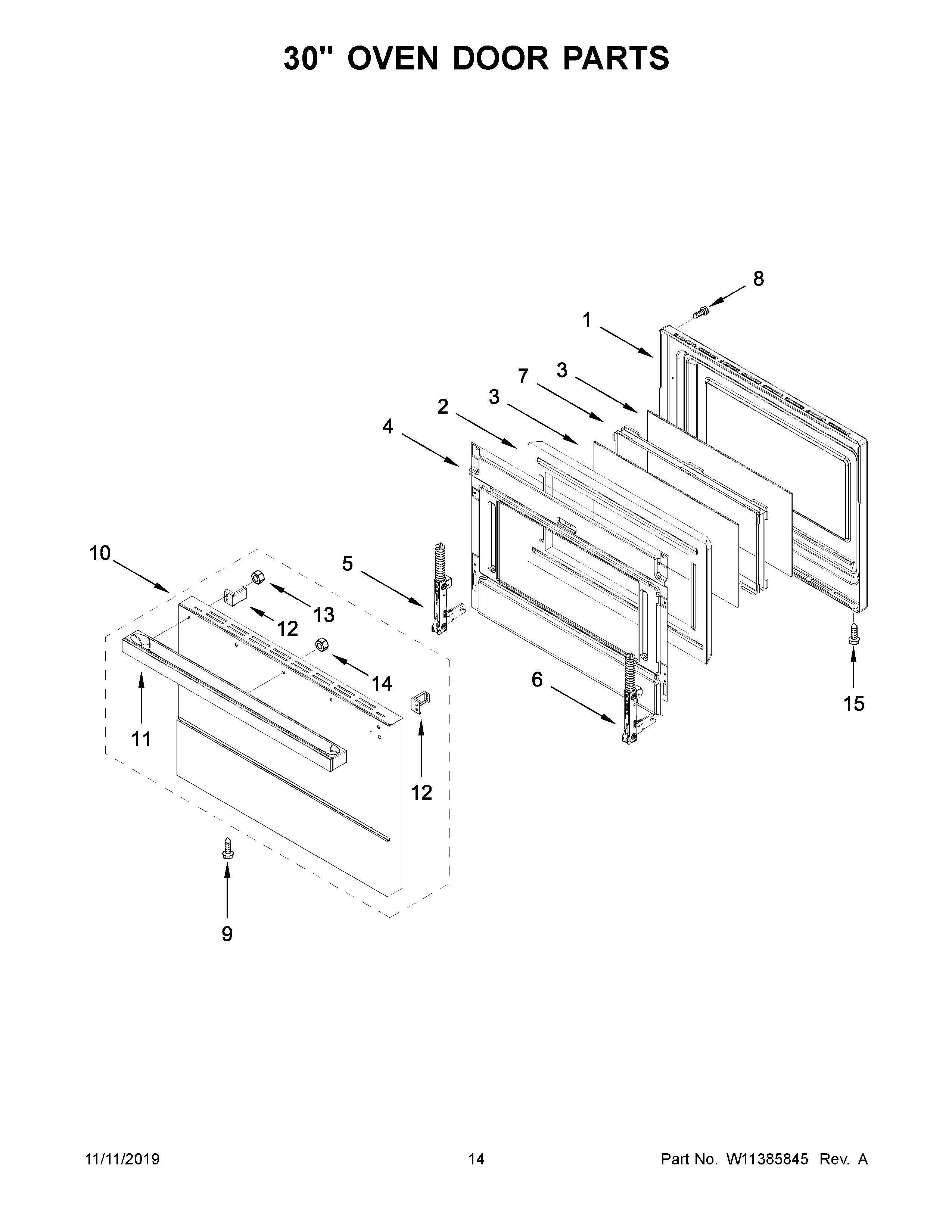 30" OVEN DOOR PARTS

8
1
3
7
3
2
4
10
5
13
12
14
6
15
11
12
9

11/11/2019
14
Part No. W11385845 Rev. A