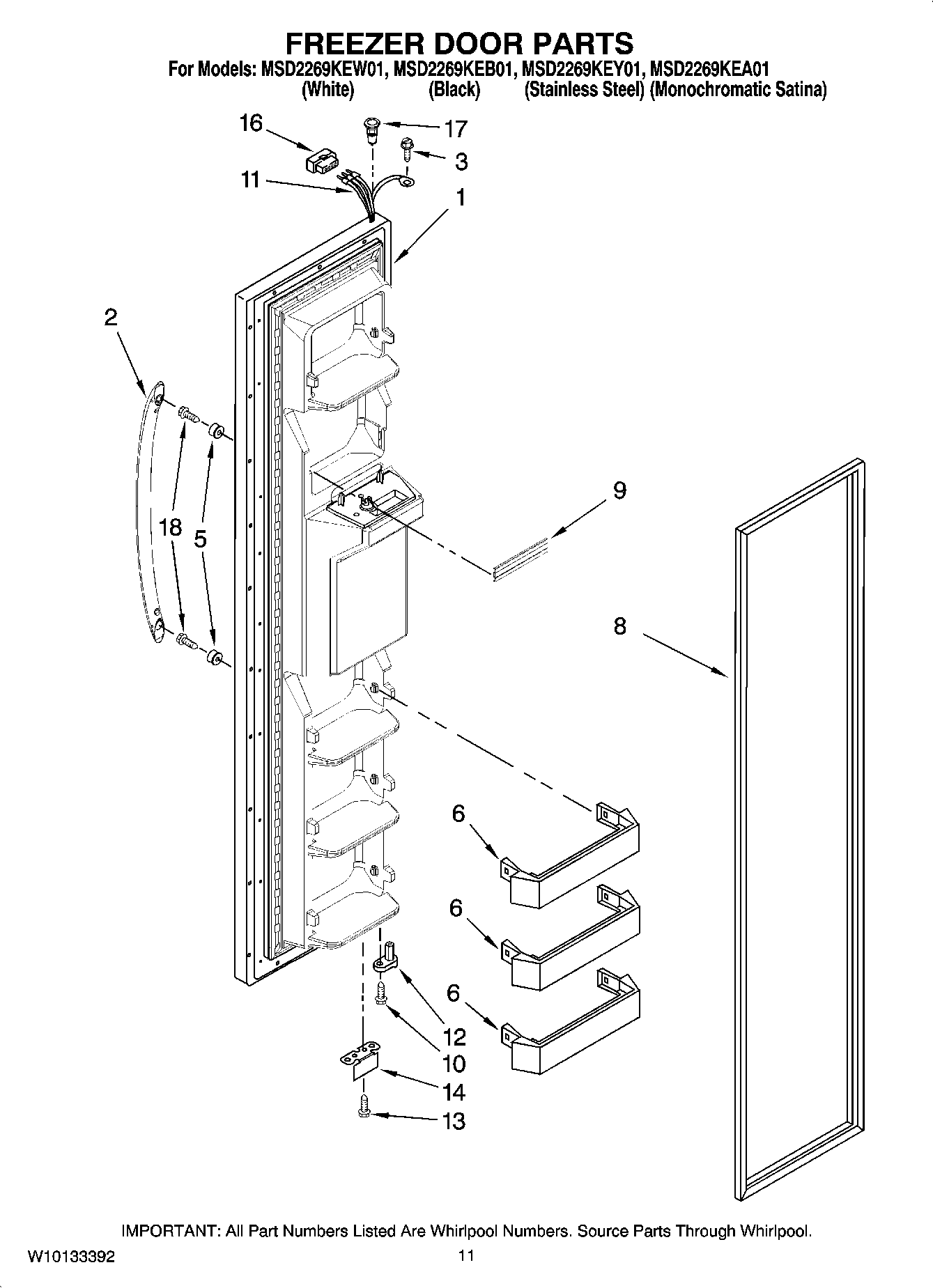 FREEZER DOOR PARTS
For Models: MSD2269KEW01, MSD2269KEB01, MSD2269KEY01, MSD2269KEA01
(White) (Black) (Stainless Steel) (Monochromatic Satina)

16
17
3
11
1
2
18
5
9
8
6
6
6
12
10
14
13

IMPORTANT: All Part Numbers Listed Are Whirlpool Numbers. Source Parts Through Whirlpool.
W10133392
11