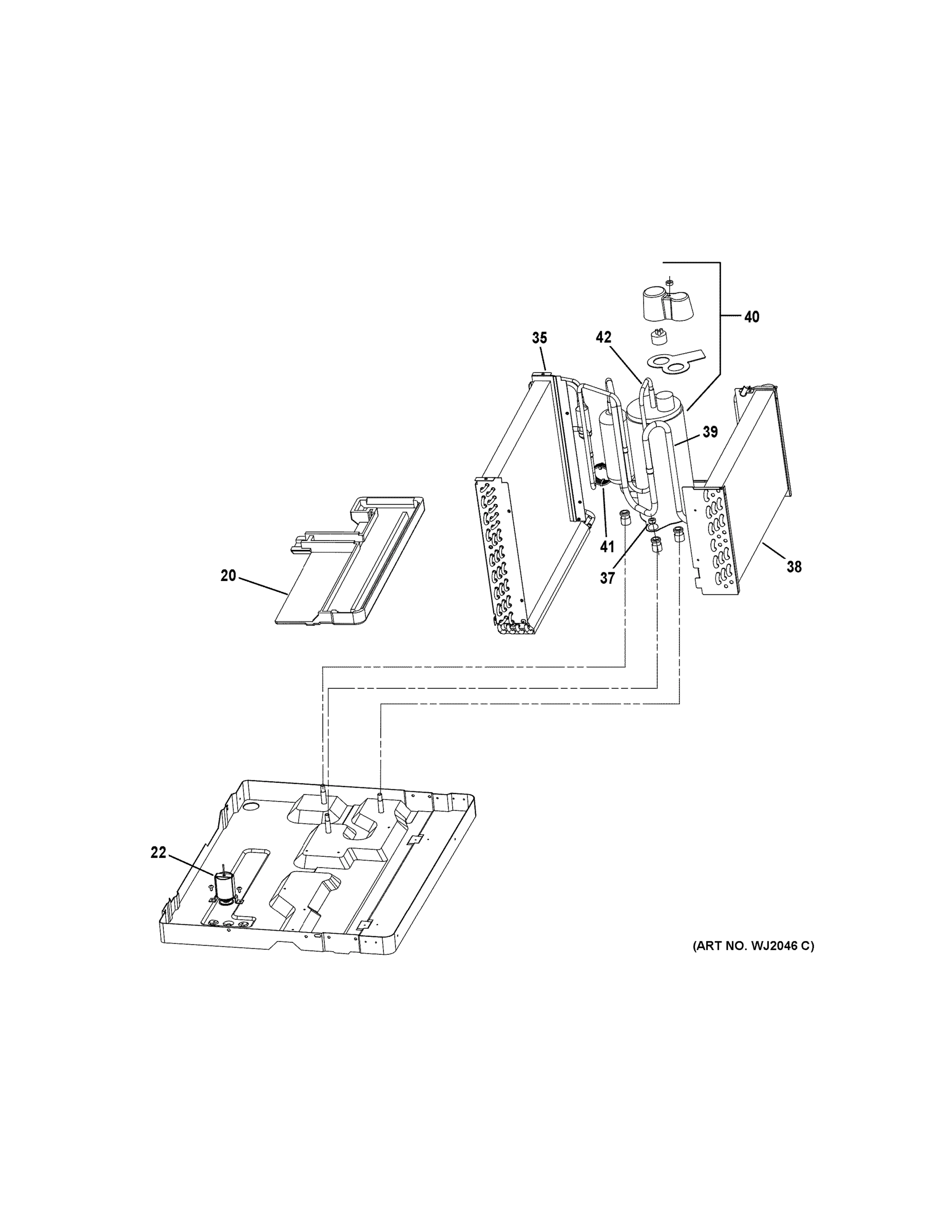 40
35
42
39
41
37
38
20
22
(ART NO. WJ2046 C)