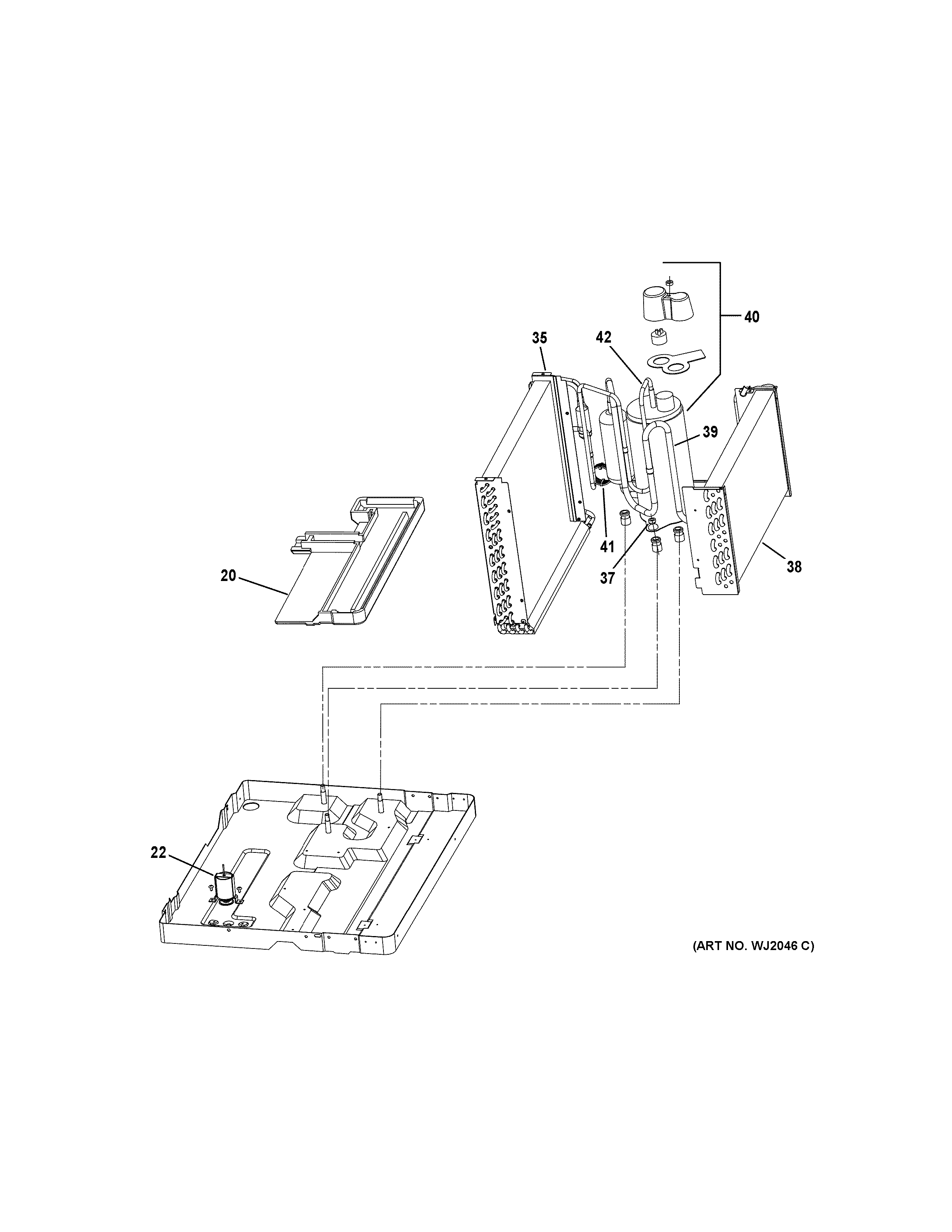 40

35

42

39

41

37

38

20

22

(ART NO. WJ2046 C)