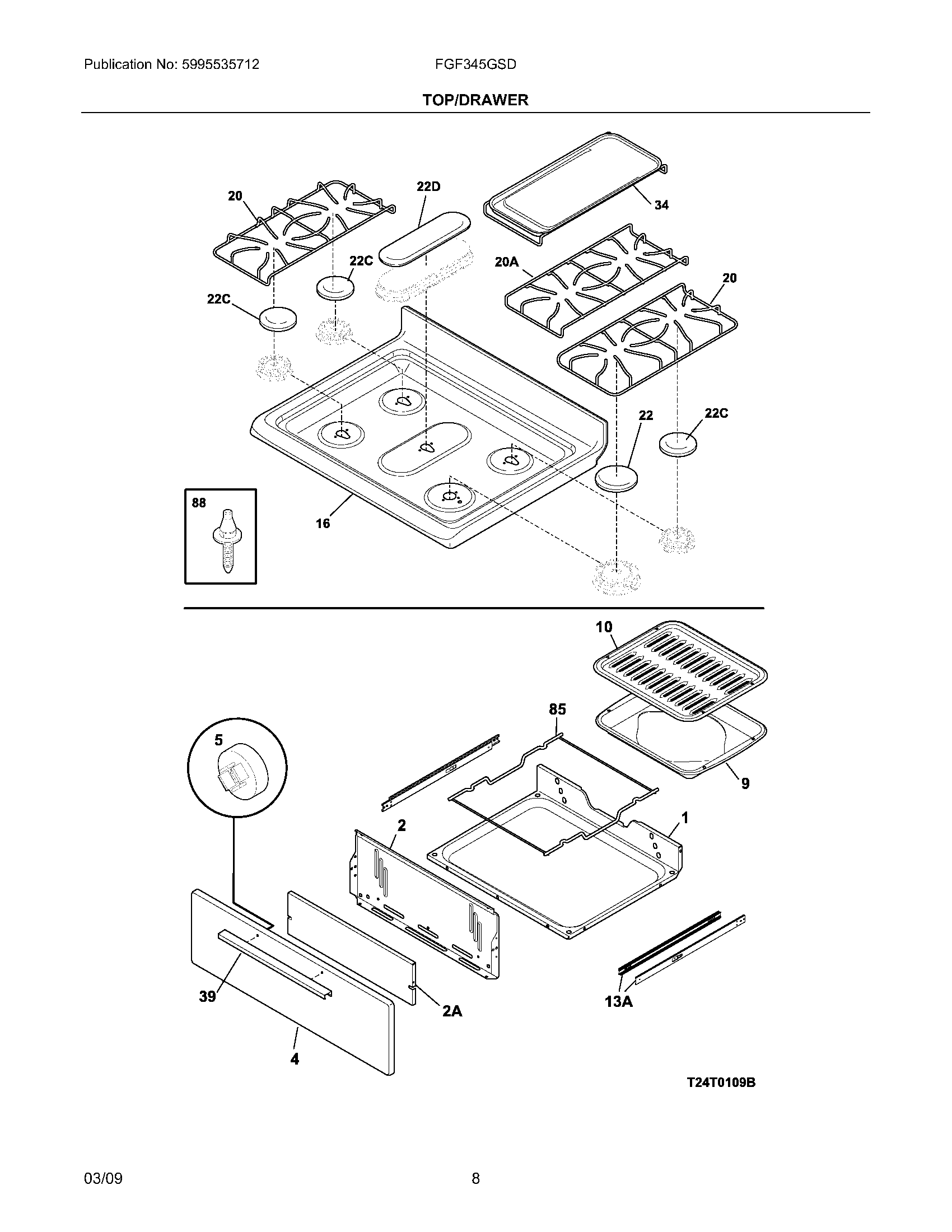 Publication No: 5995535712

FGF345GSD

TOP/DRAWER

20

22D

34

22C

20A

20

22C

22

22C

88

16

10

85

5

9

2

1

39

2A

13A

4

T24T0109B

03/09

8