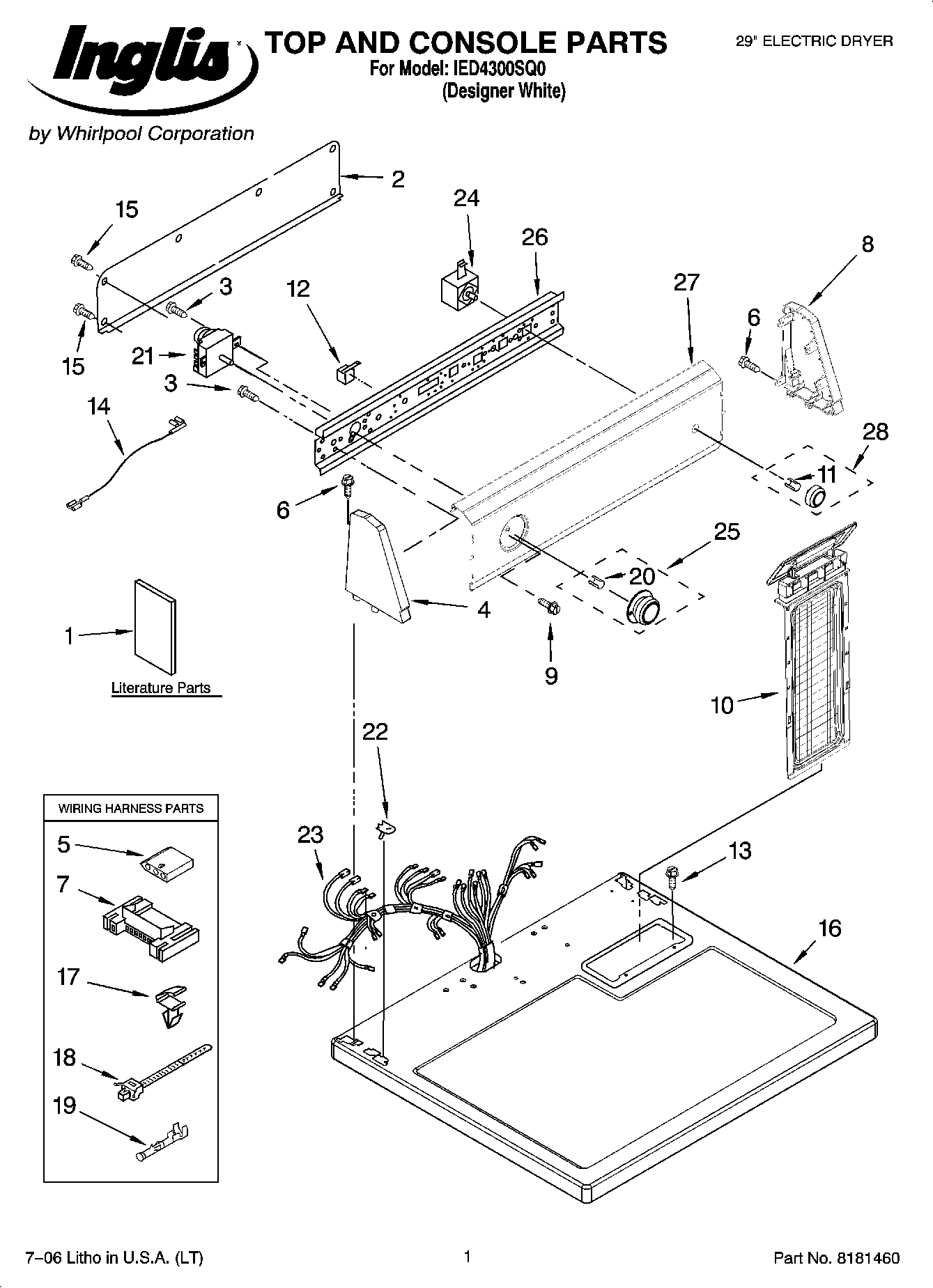 Inglis
by Whirlpool Corporation

TOP AND CONSOLE PARTS
For Model: IED4300SQ0
(Designer White)

29" ELECTRIC DRYER

2
15
24
26
8
3
12
27
6
15
21
3
14
28
11
6
25
20
4
9
1
Literature Parts
10
22

WIRING HARNESS PARTS
5
7
17
18
19

23
13
16

7–06 Litho in U.S.A. (LT)

1

Part No. 8181460