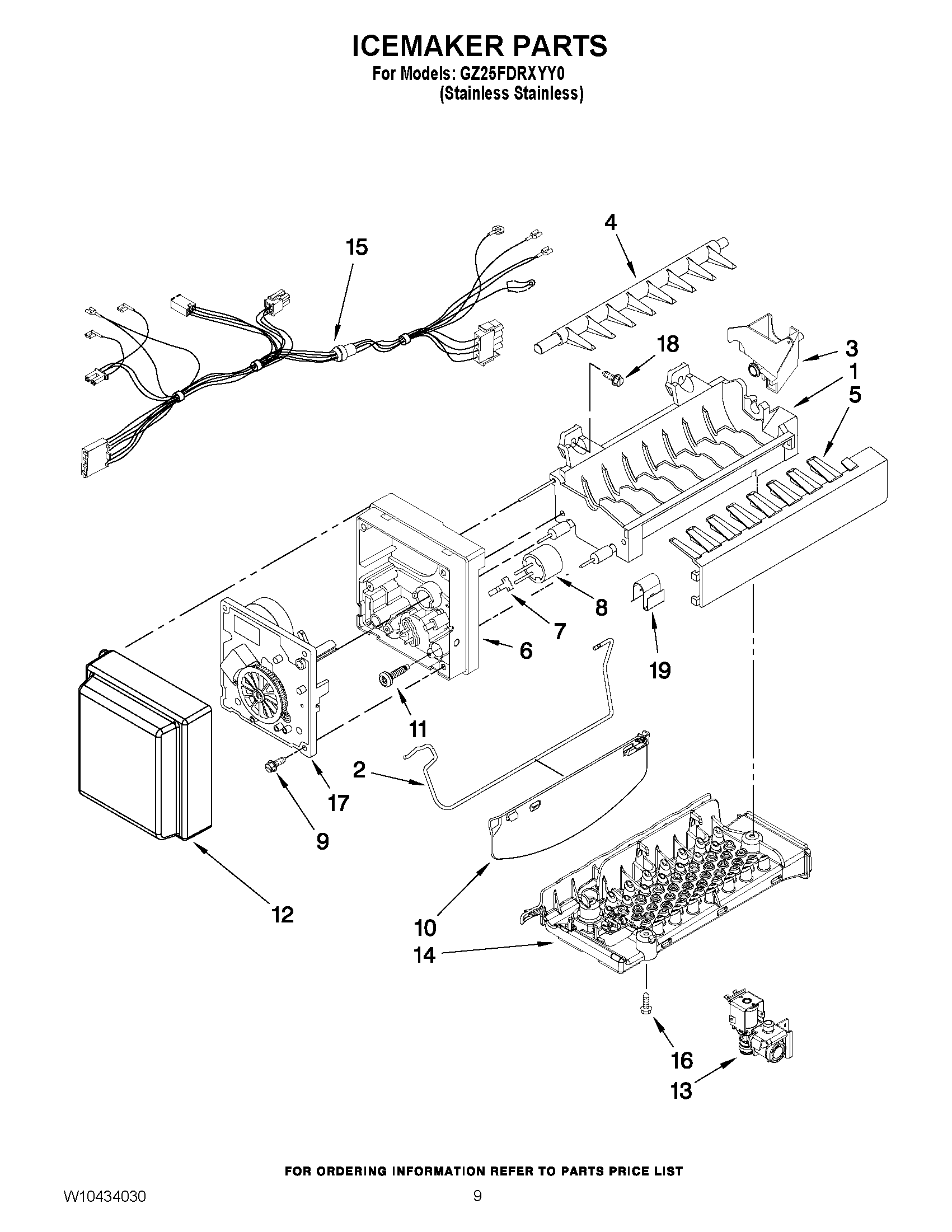 ICEMAKER PARTS
For Models: GZ25FDRXYY0
(Stainless Stainless)

4
15
18
3
1
5
8
7
6
19
11
2
17
9
12
10
14
16
13

FOR ORDERING INFORMATION REFER TO PARTS PRICE LIST

W10434030
9