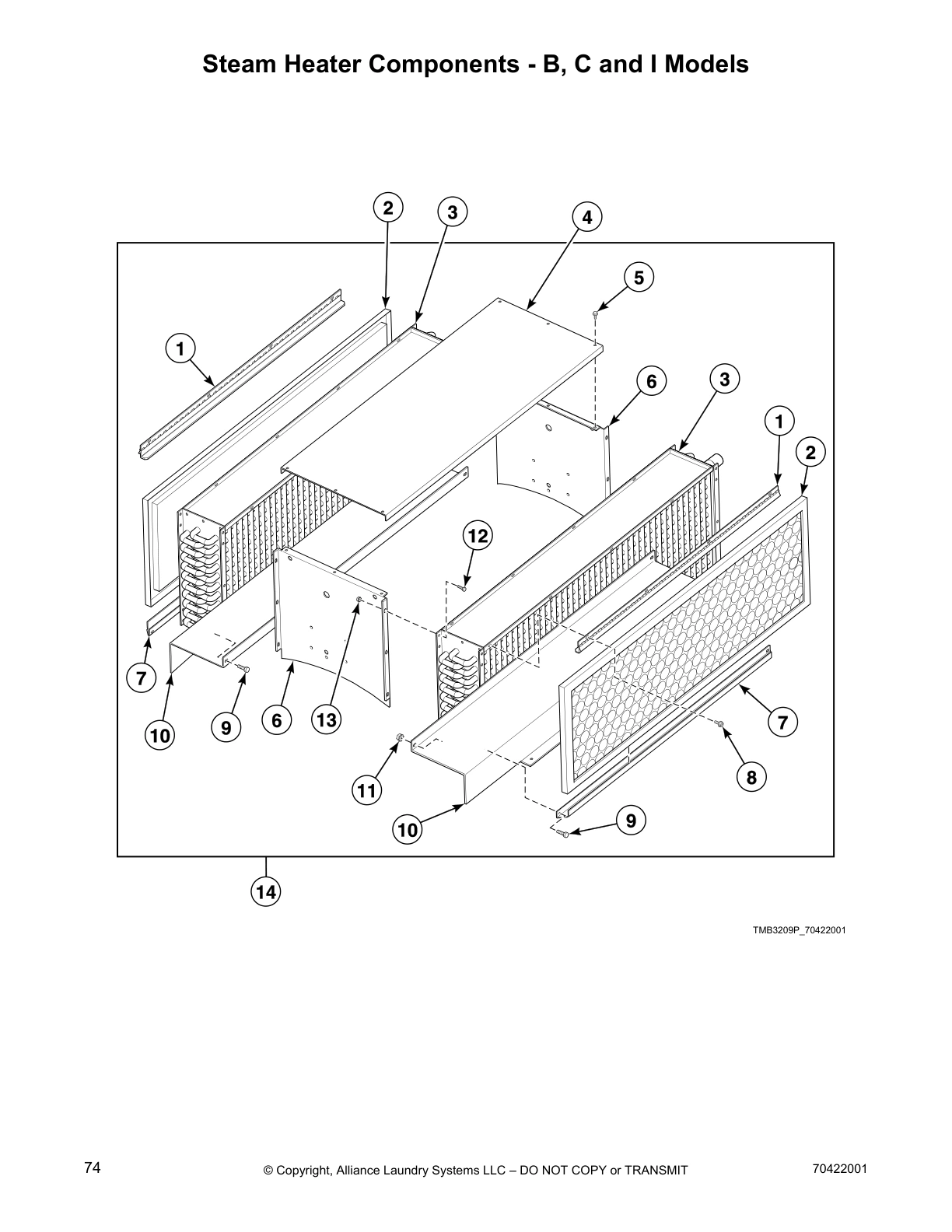 Steam Heater Components - B, C and I Models

2
3
4
5
1
6
3
1
2
12
7
10
9
6
13
7
8
11
10
9
14

TMB3209P_70422001

74
© Copyright, Alliance Laundry Systems LLC – DO NOT COPY or TRANSMIT
70422001