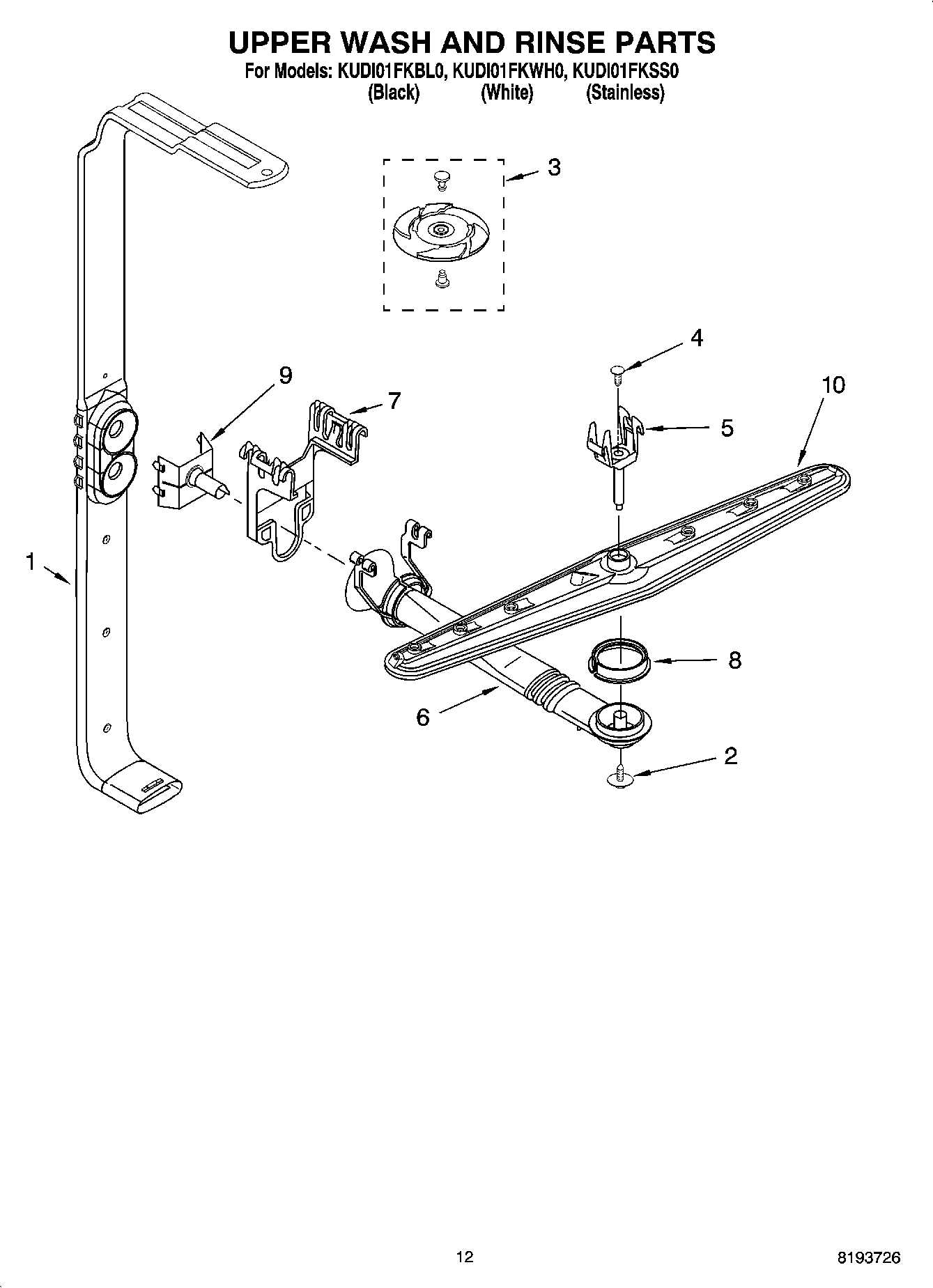 UPPER WASH AND RINSE PARTS

For Models: KUDI01FKBL0, KUDI01FKWH0, KUDI01FKSS0
(Black) (White) (Stainless)

3

4

9

7

10

5

1

8

6

2

12

8193726