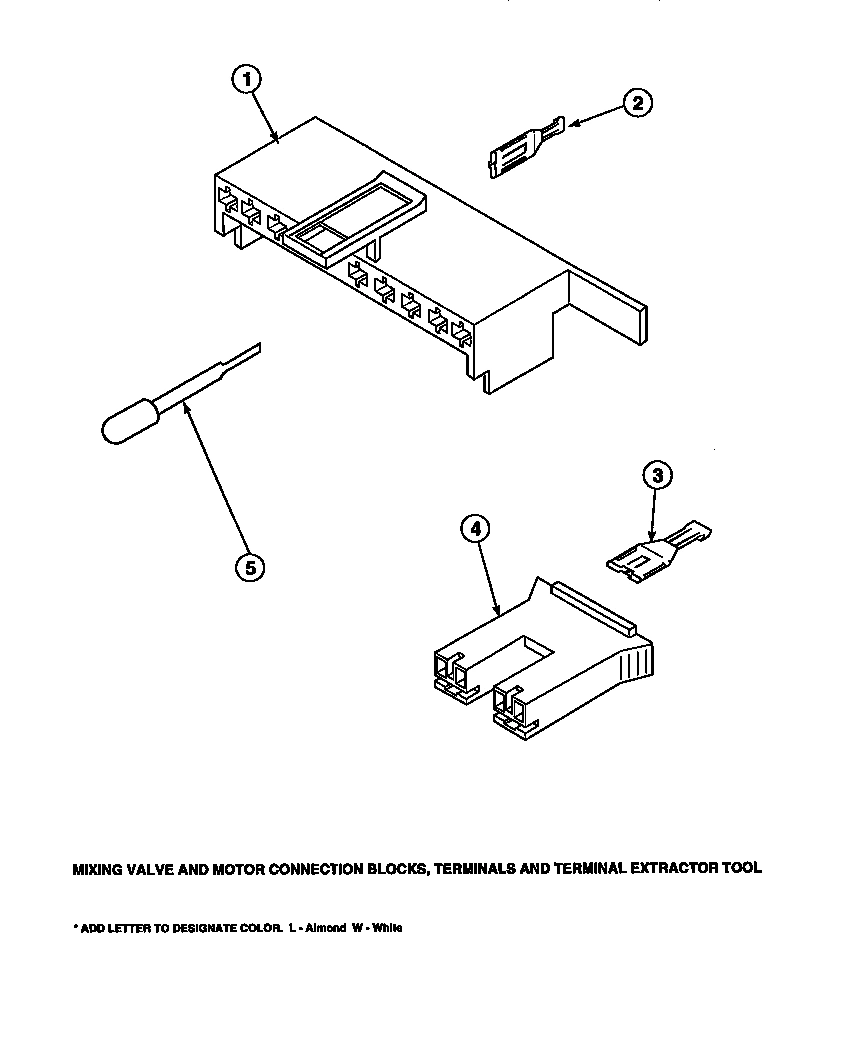 1
2
5
3
4

MIXING VALVE AND MOTOR CONNECTION BLOCKS, TERMINALS AND TERMINAL EXTRACTOR TOOL

* ADD LETTER TO DESIGNATE COLOR. L - Almond W - White