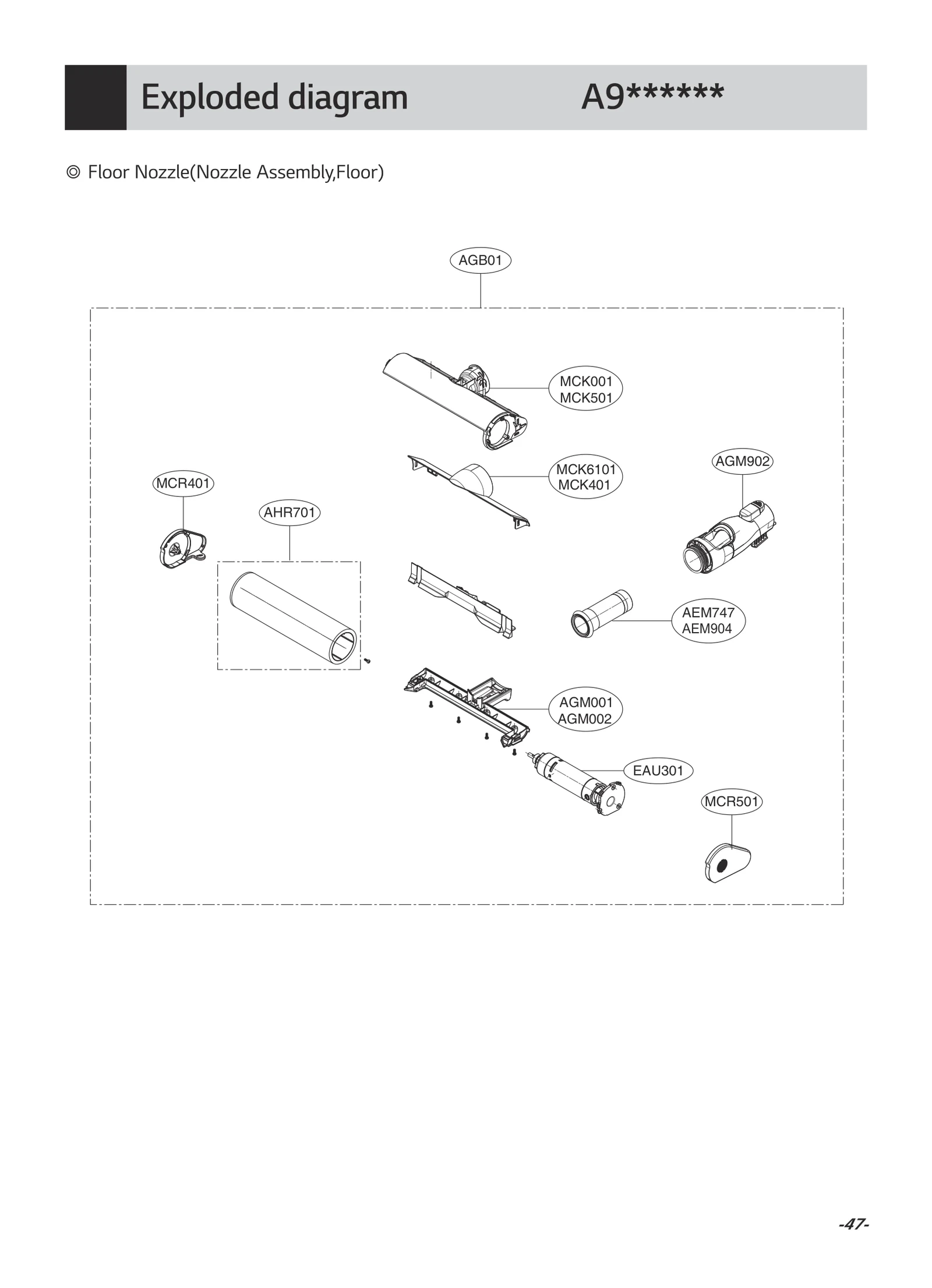 Exploded diagram A9******

◎ Floor Nozzle(Nozzle Assembly,Floor)

AGB01

MCK001
MCK501

MCK6101
MCK401

AGM902

MCR401

AHR701

AEM747
AEM904

AGM001
AGM002

EAU301

MCR501

-47-