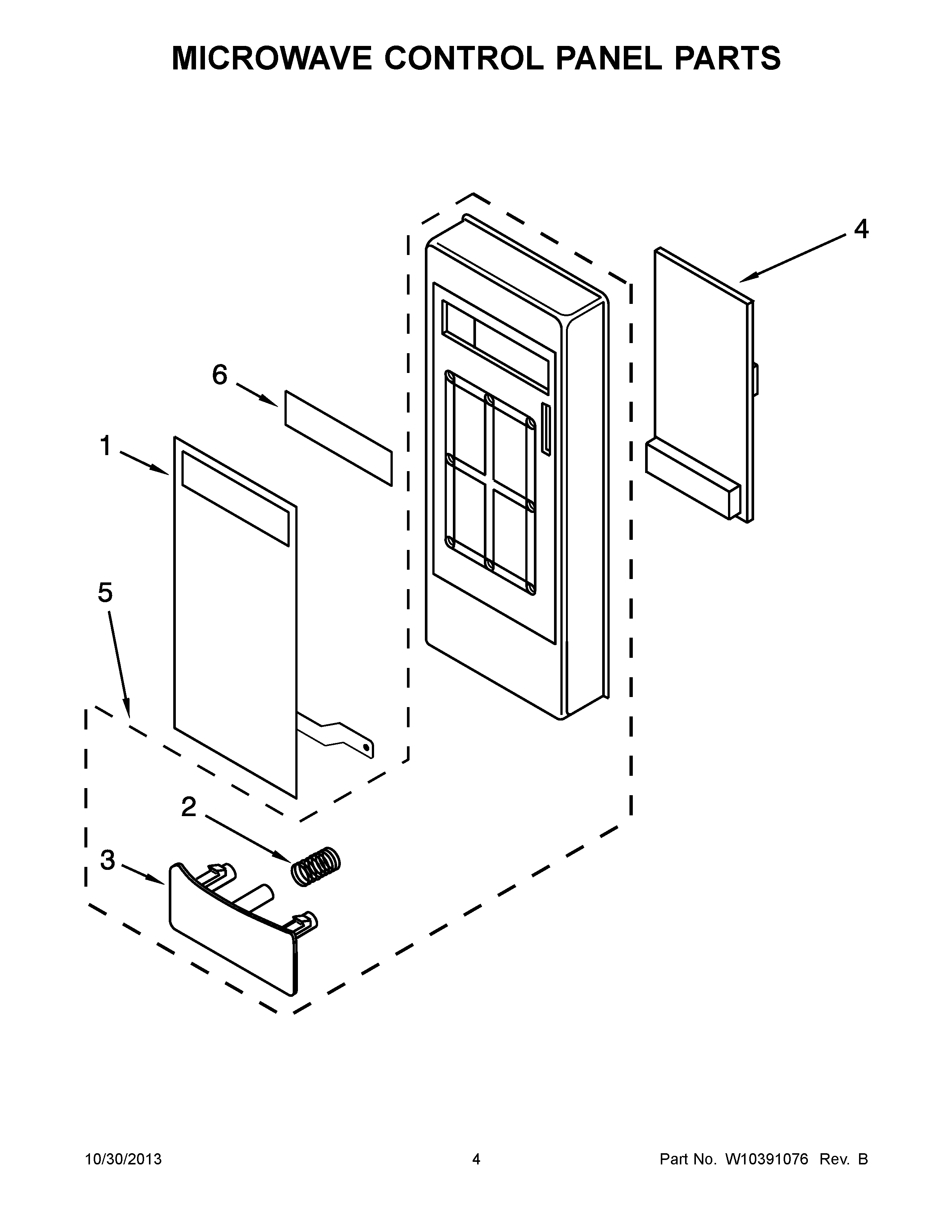 MICROWAVE CONTROL PANEL PARTS

4

6

1

5

2

3

10/30/2013 4 Part No. W10391076 Rev. B