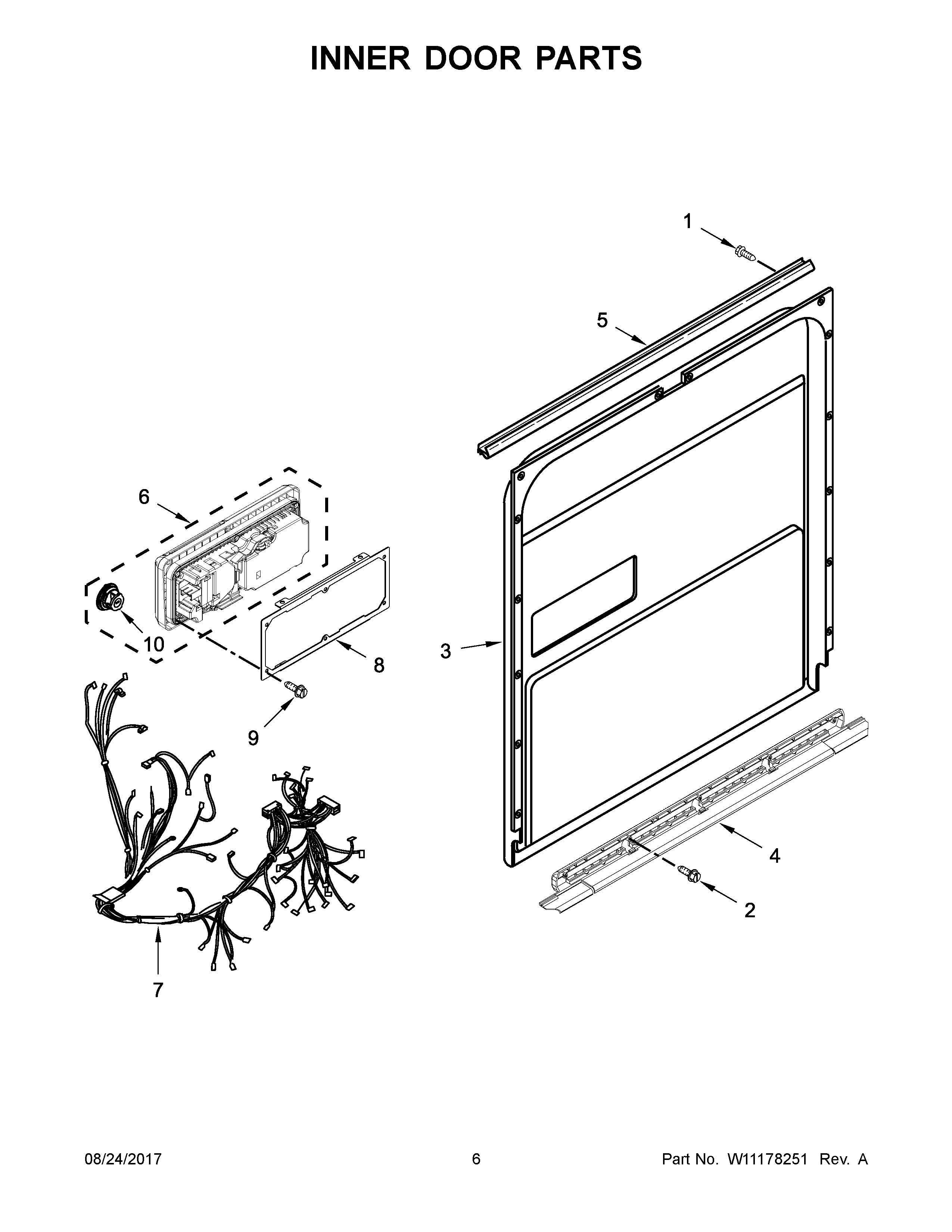 INNER DOOR PARTS

1

5

6

10

8

3

9

4

2

7

08/24/2017

6

Part No. W11178251 Rev. A