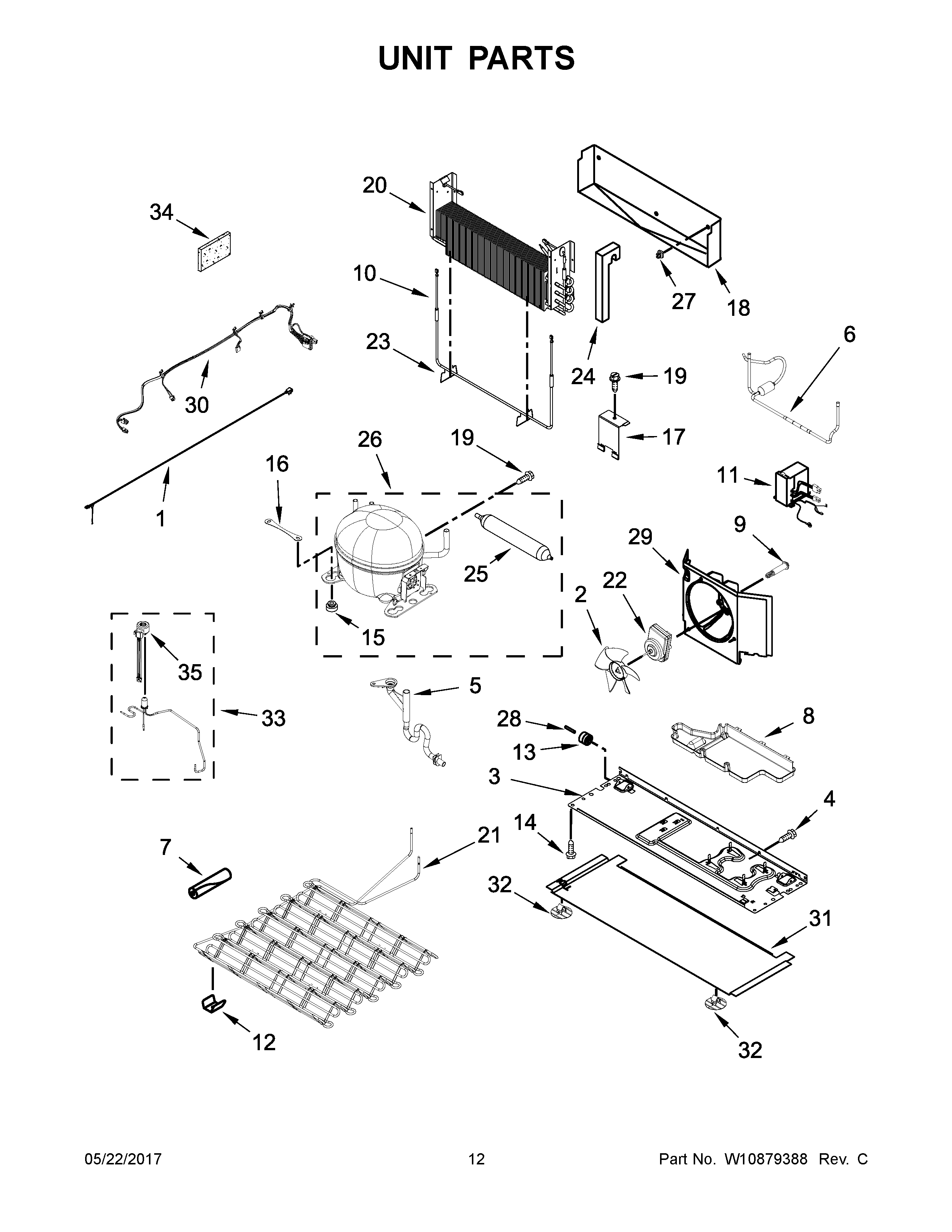 UNIT PARTS

20
34
10
27
18
23
6
24
19
30
17
26
19
16
11
1
9
29
25
22
2
15
35
5
33
28
8
13
3
4
14
21
7
32
31
12
32

05/22/2017
12
Part No. W10879388 Rev. C