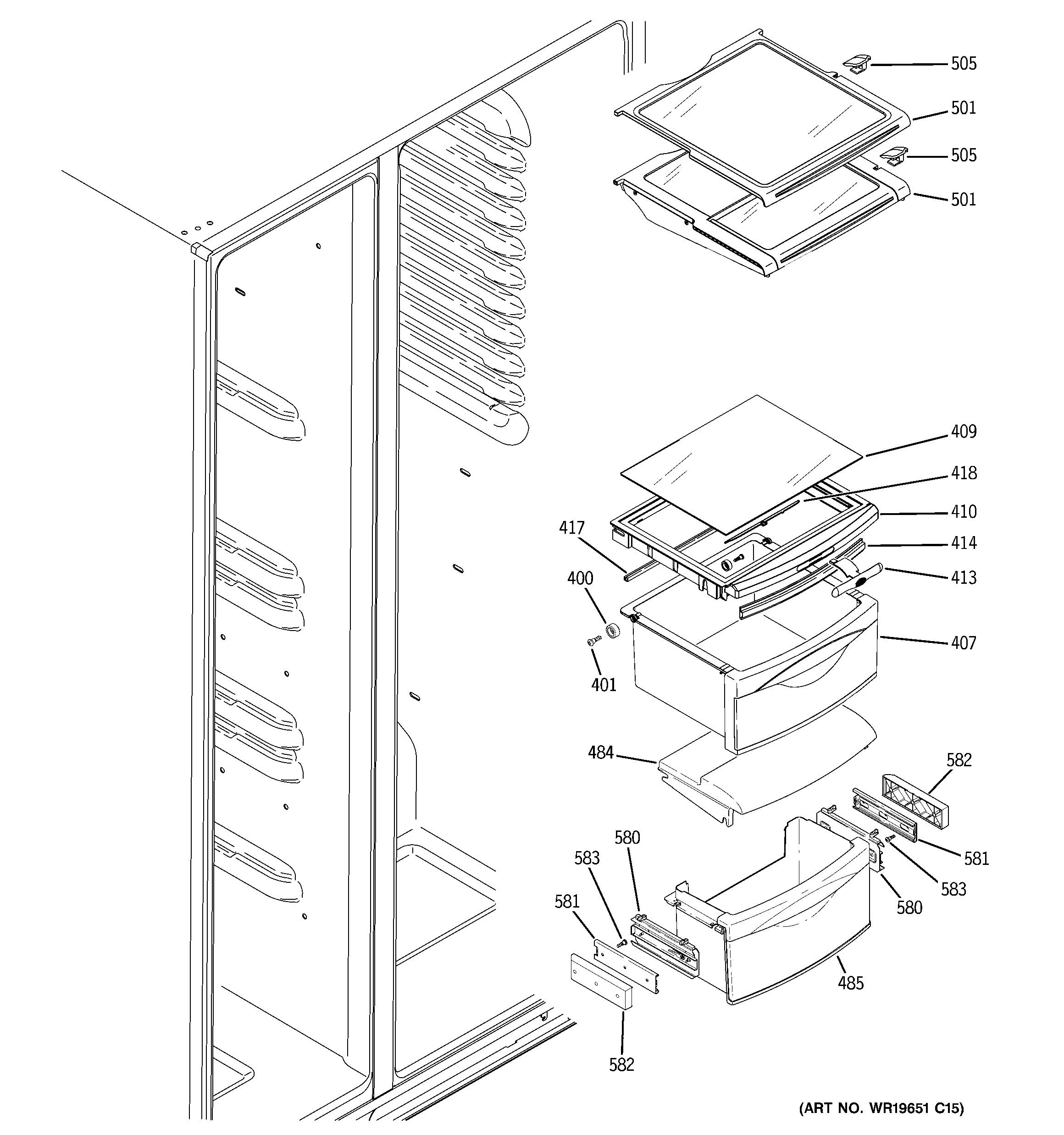 505
501
505
501
409
418
410
417
414
400
413
407
401
484
582
580
583
581
581
583
580
485
582
(ART NO. WR19651 C15)