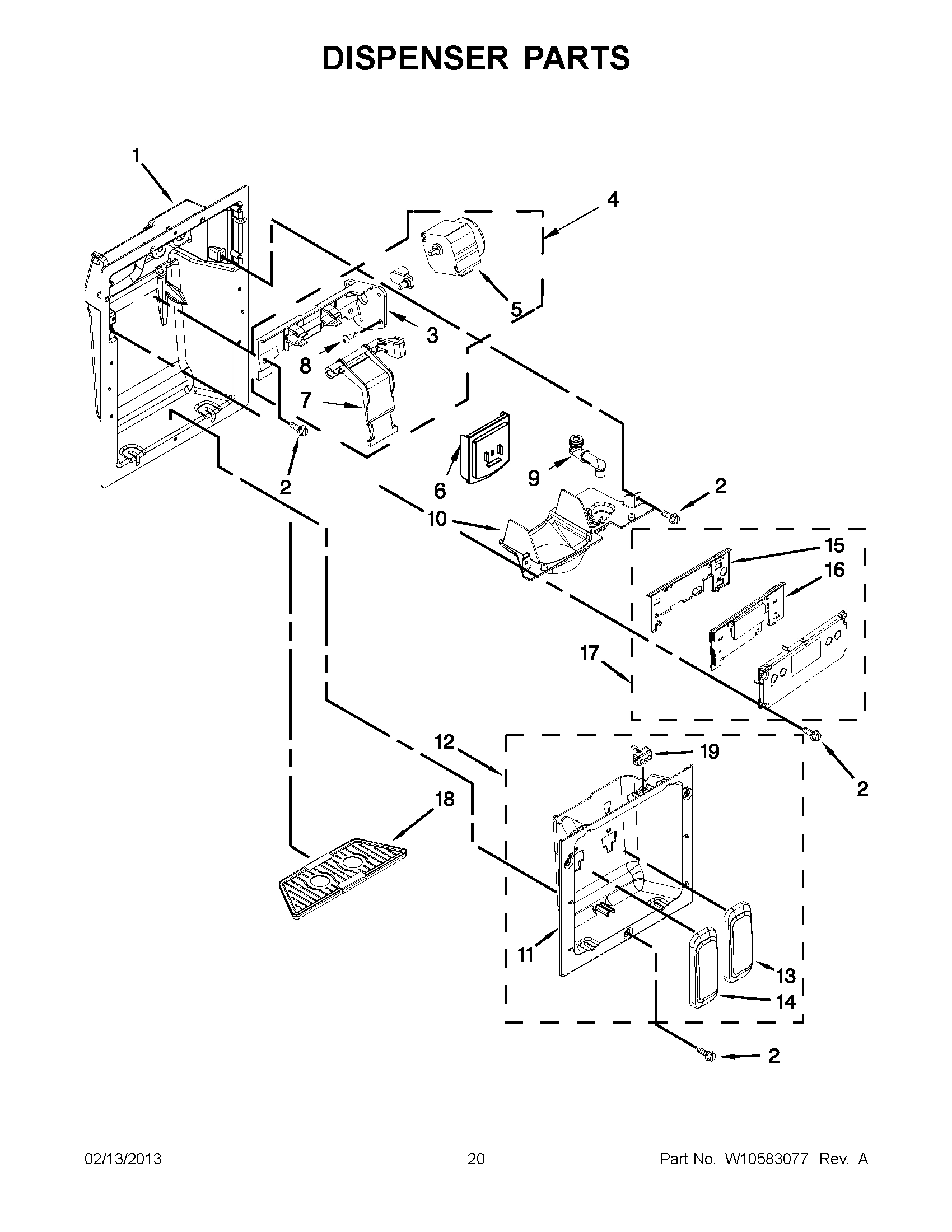 DISPENSER PARTS

1
4
5
3
8
7
2
6
9
2
10
15
16
17
12
19
2
18
11
13
14
2

02/13/2013 20 Part No. W10583077 Rev. A