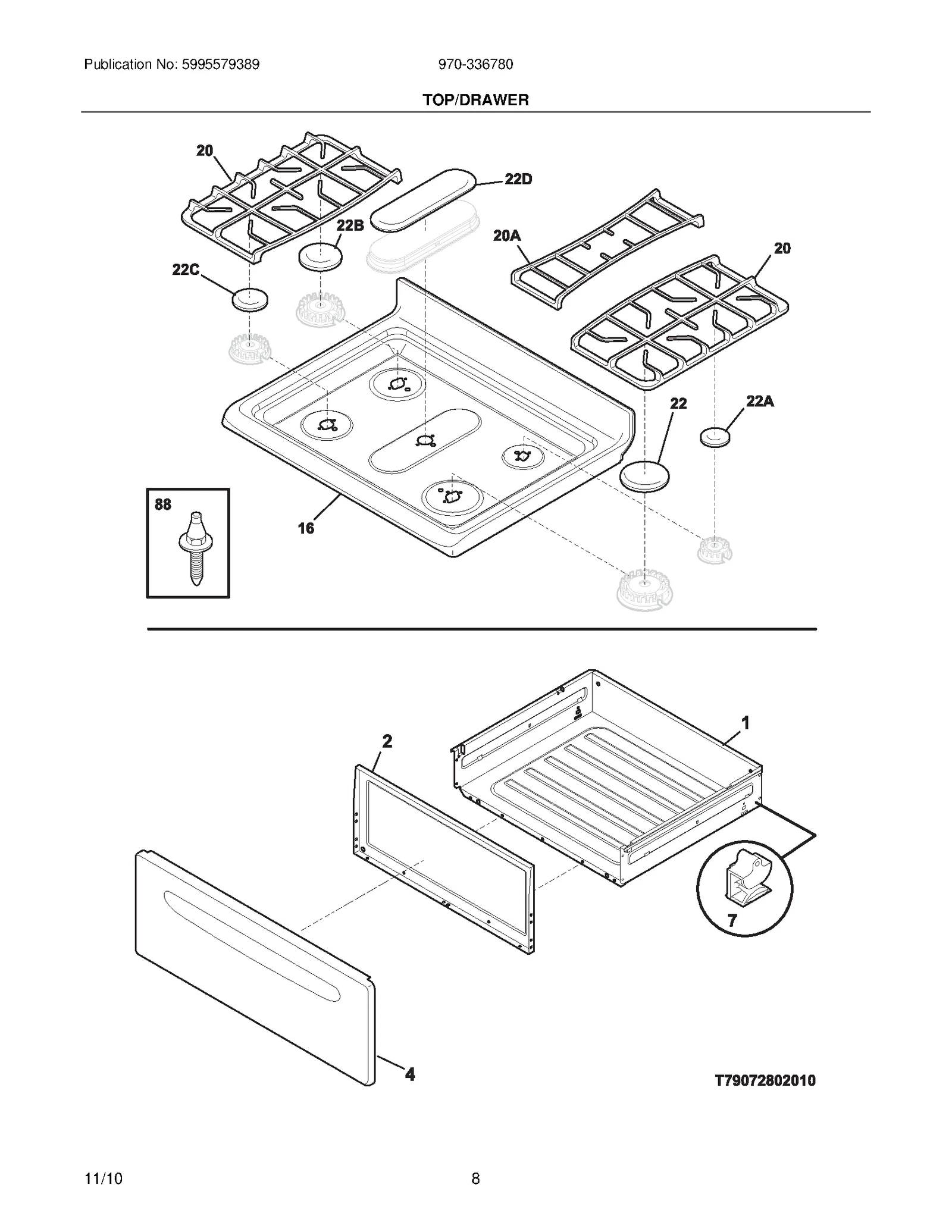 Publication No: 5995579389

970-336780

TOP/DRAWER

20

22D

22B

20A

20

22C

22

22A

88

16

2

1

7

4

T79072802010

11/10

8