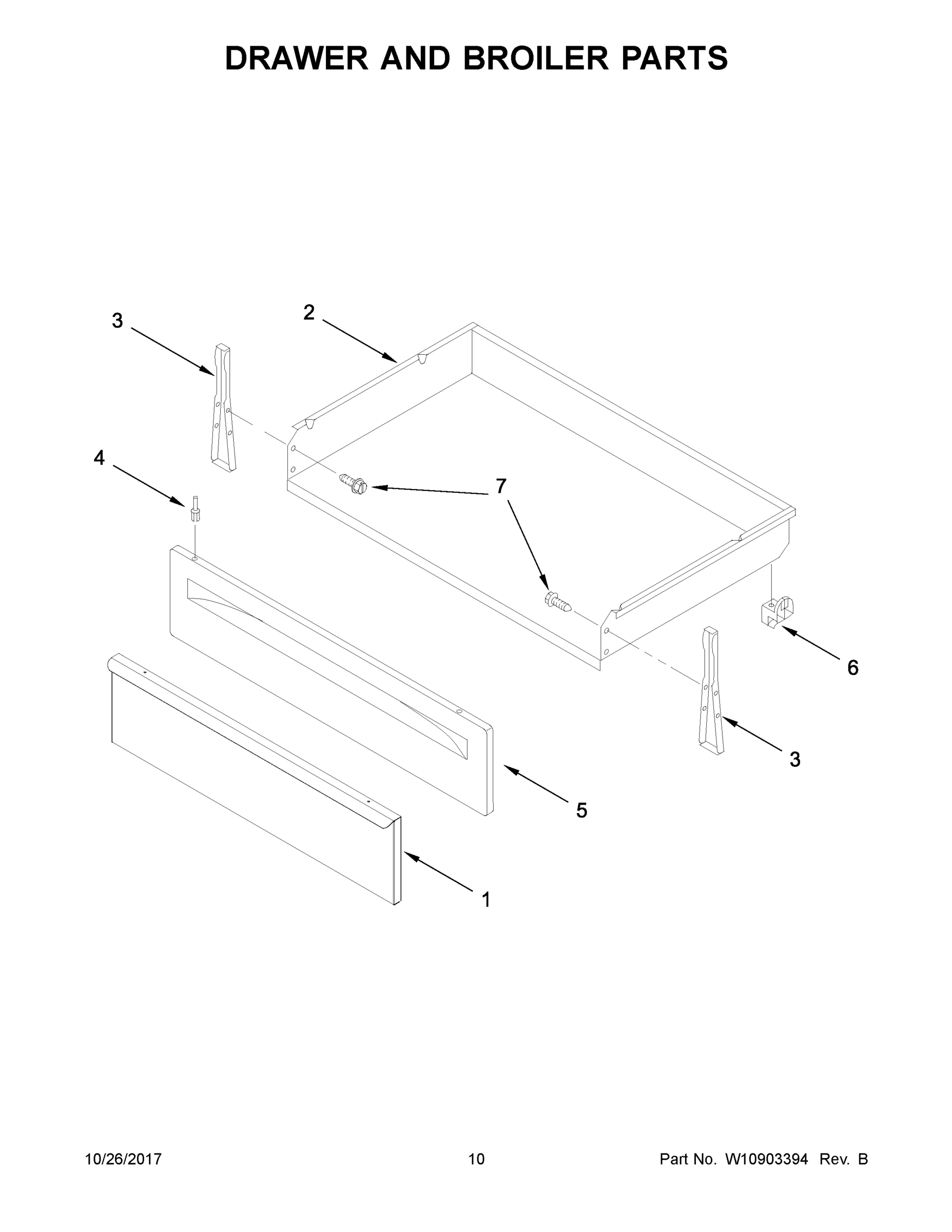 DRAWER AND BROILER PARTS

3

2

4

7

6

3

5

1

10/26/2017

10

Part No. W10903394 Rev. B